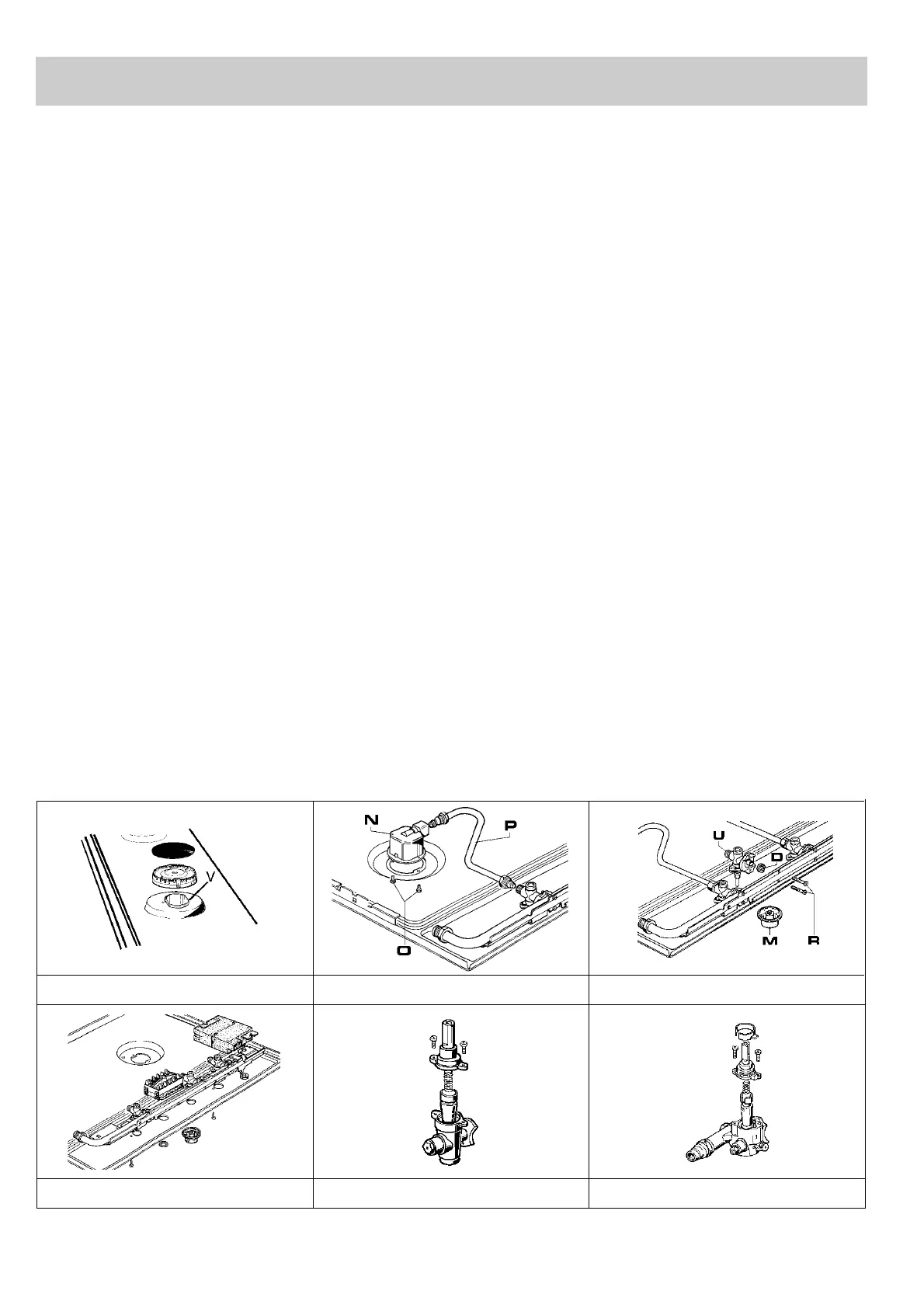 V

N

P

O

U

D

M

R