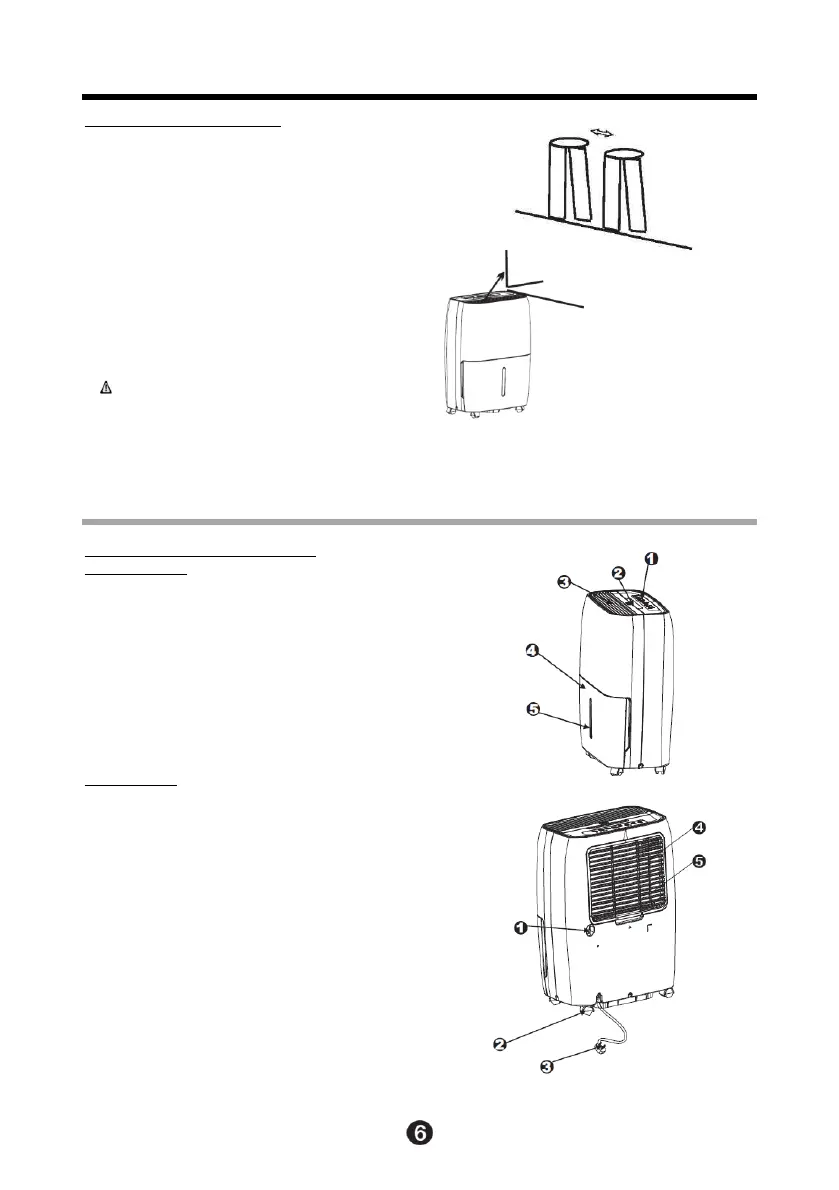 1

2

3

4

5

4

5

1

2

3

6