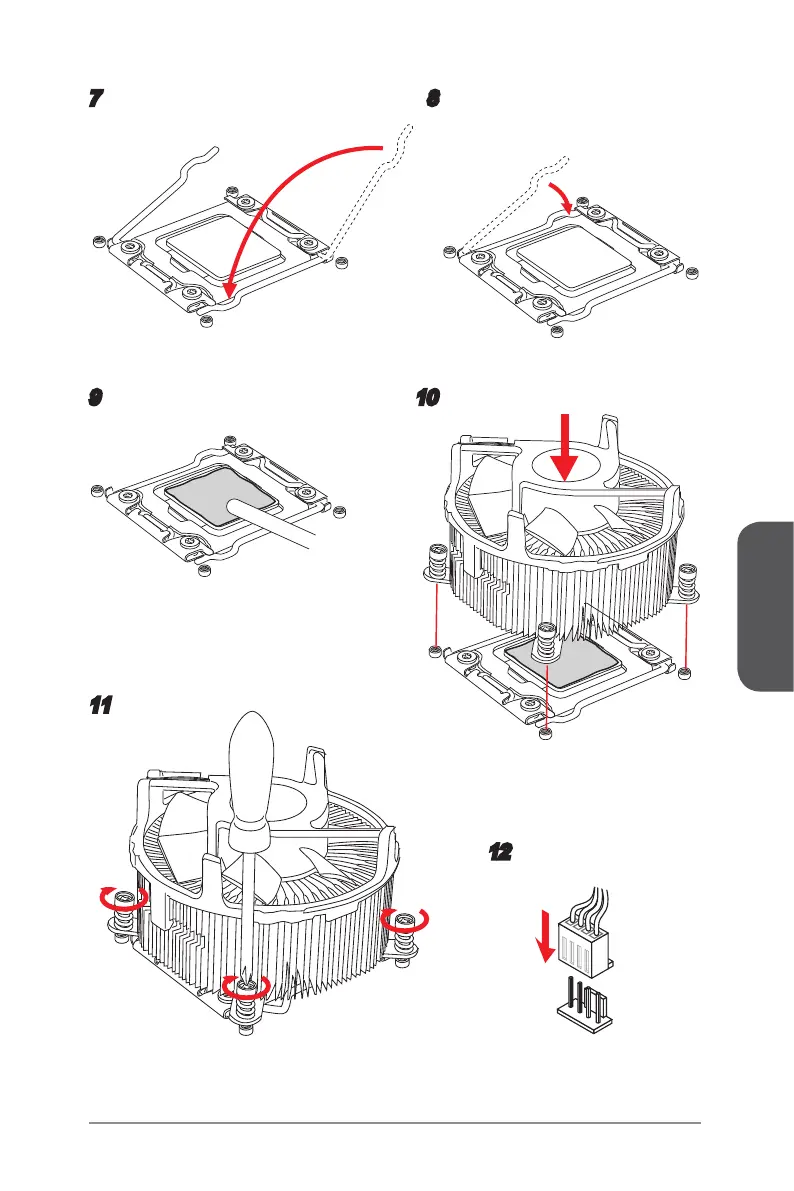 7

8

9

10

11

12