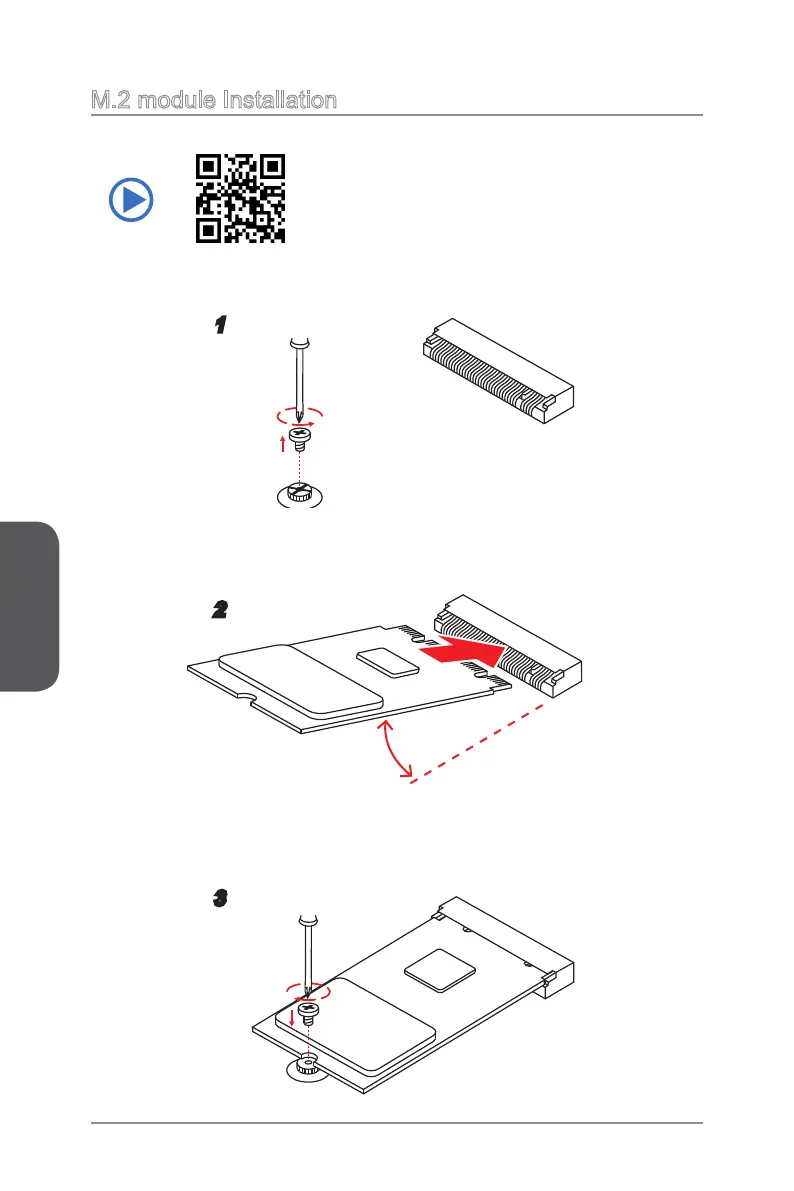 M.2 module Installation

1

2

3