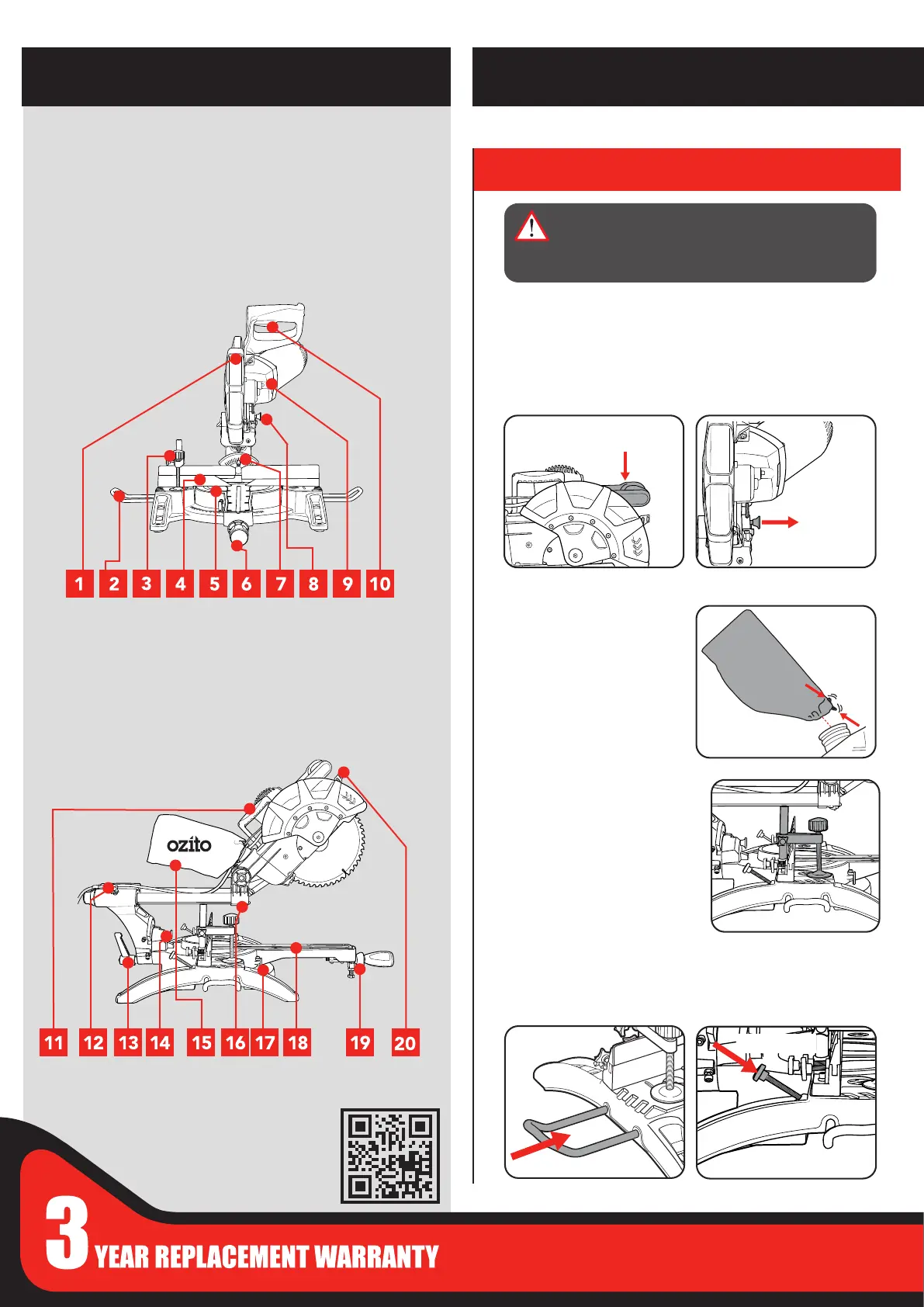 1 2 3 4 5 6 7 8 9 10

ozito

11 12 13 14 15 16 17 18 19 20

3 YEAR REPLACEMENT WARRANTY