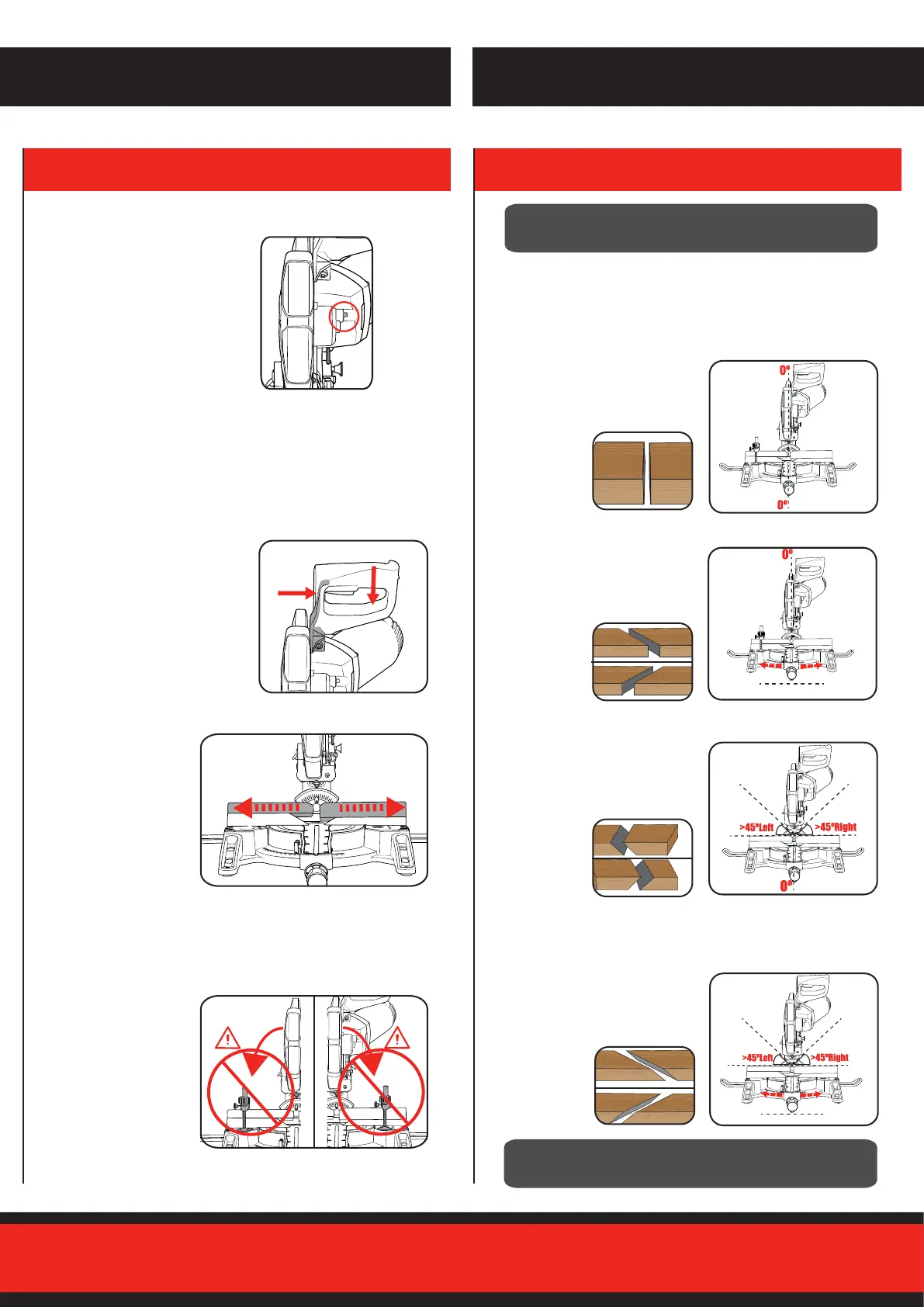 0°

0°

0°

>45°Left >45°Right

0°

>45°Left >45°Right