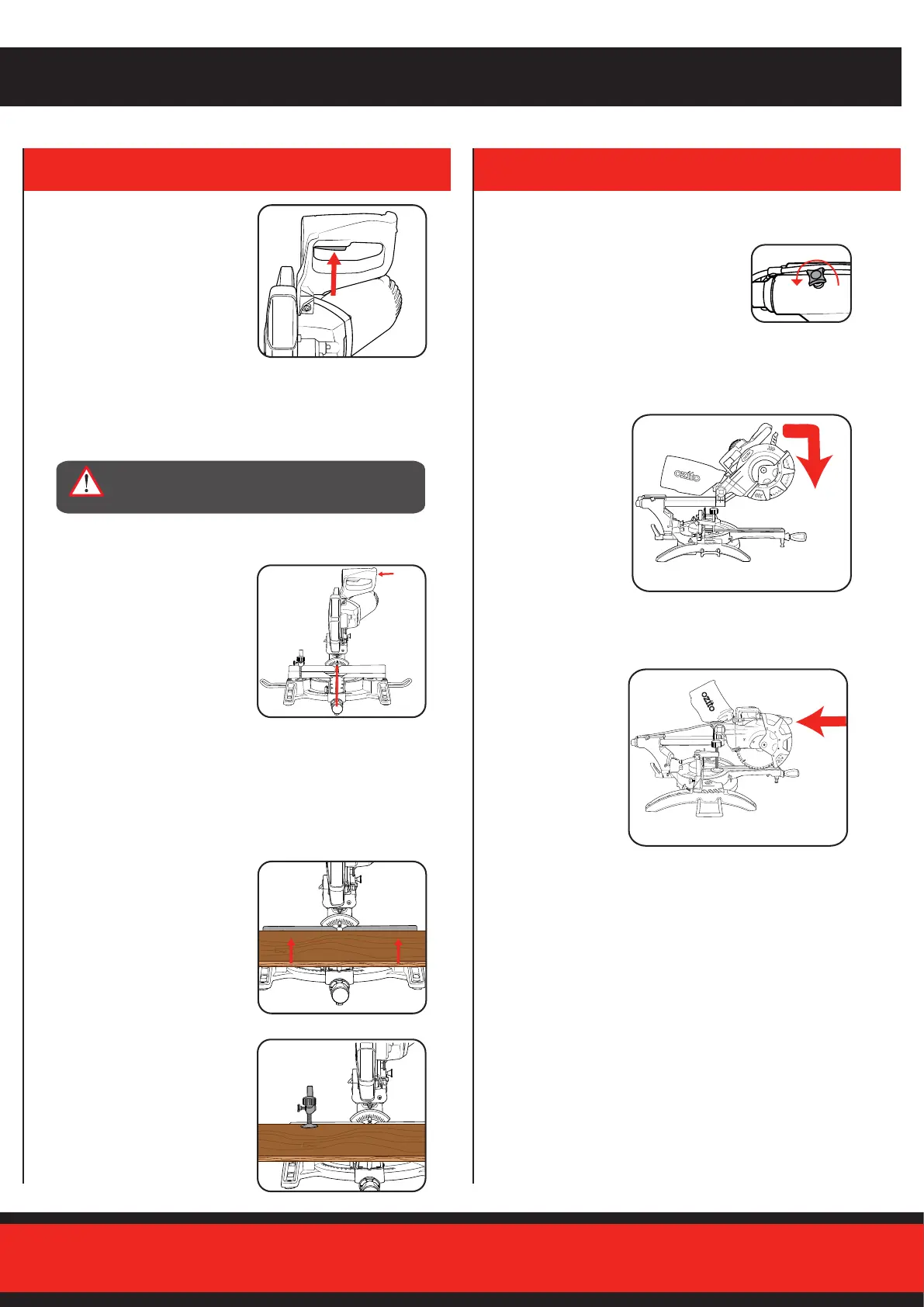 ozito

ozito