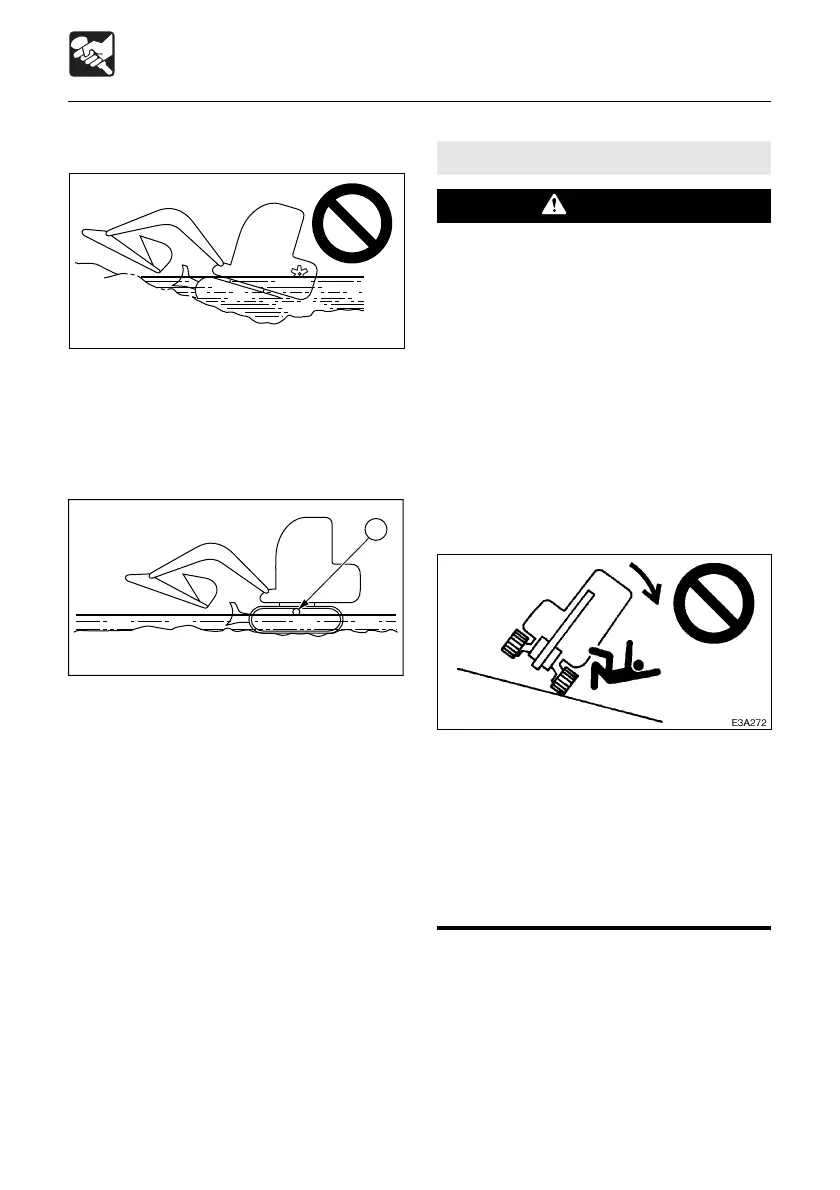 E3A272