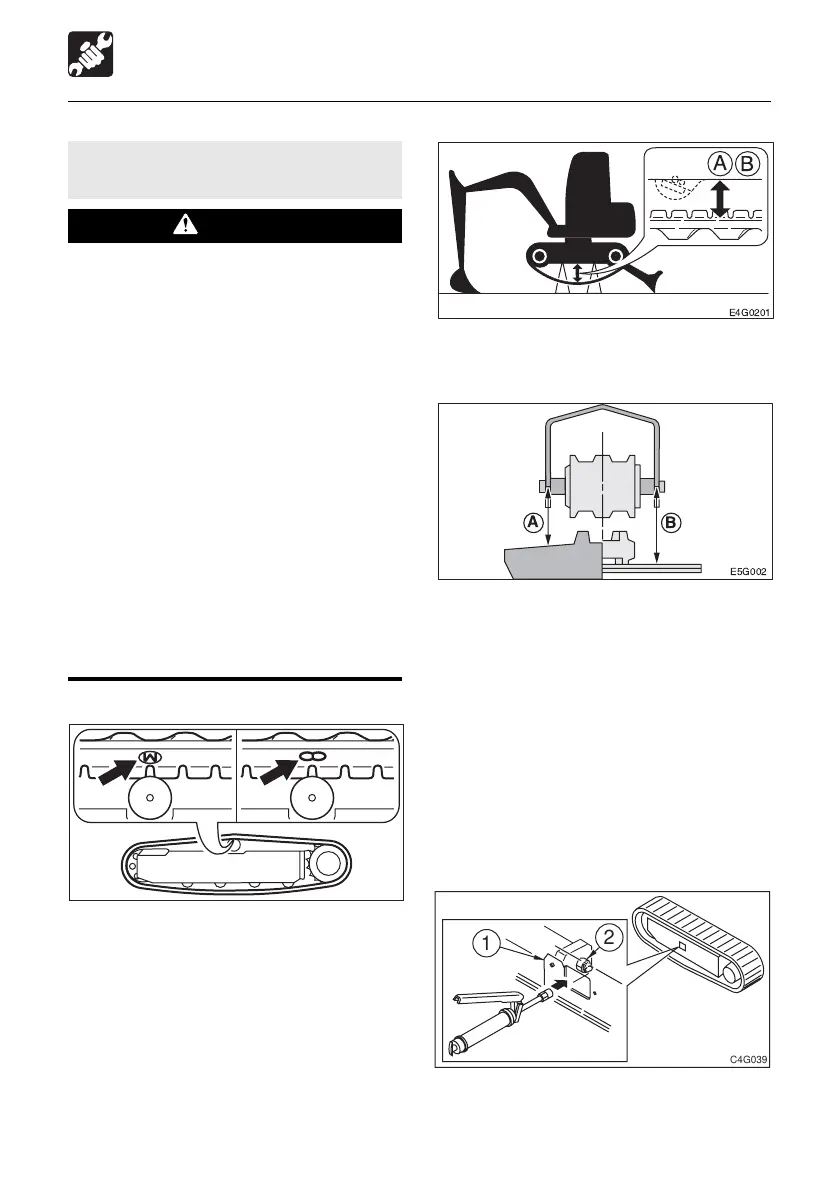 A B

E4G0201

A

B

E5G002

1

2

C4G039