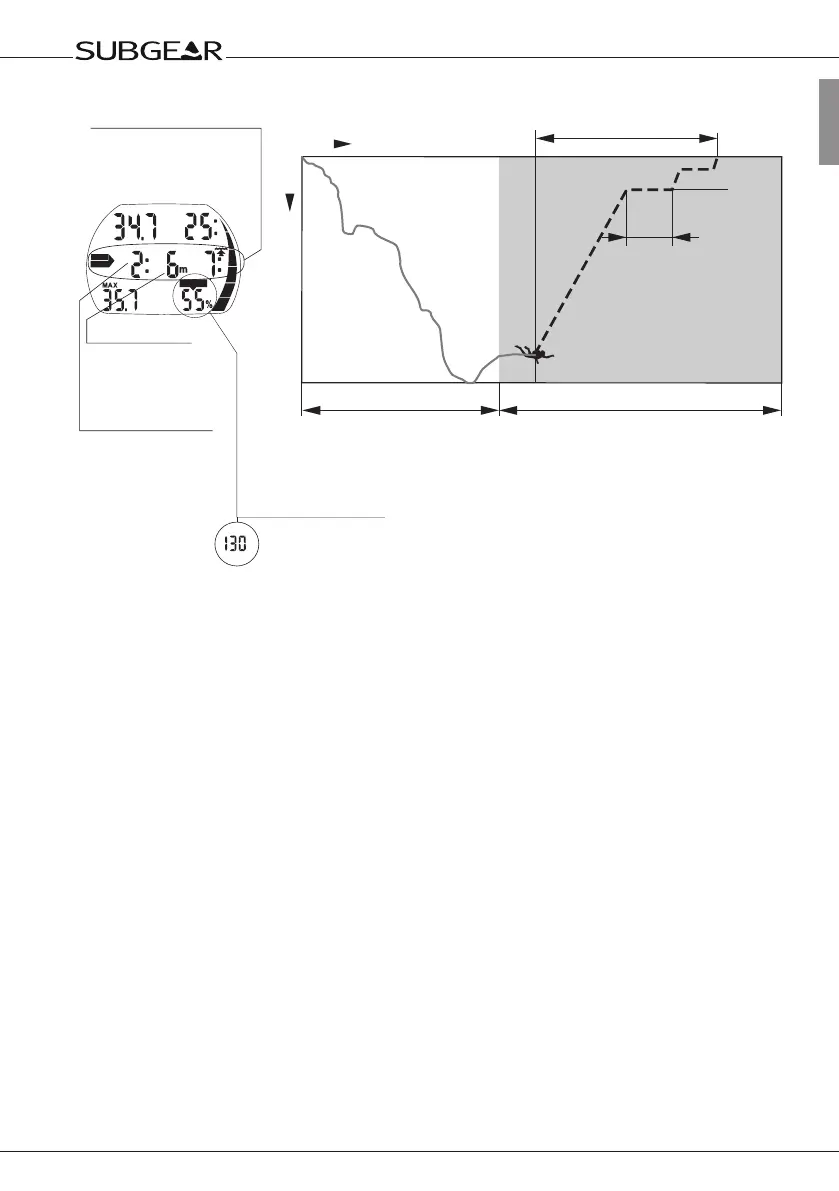 SUBGEAR

34.7 25:

2: 6m 7:

MAX
35.7 55%

130