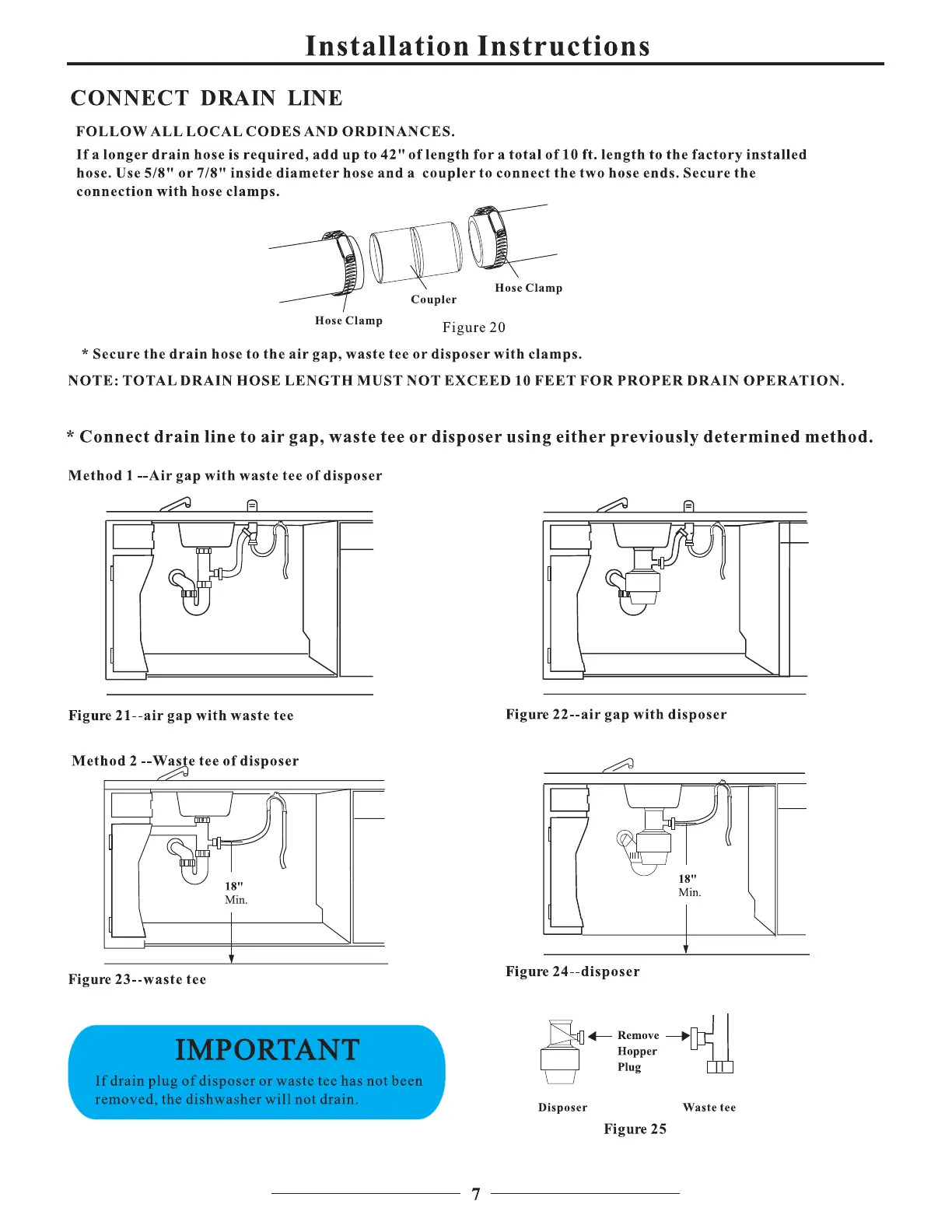 Installation Instructions

CONNECT DRAIN LINE

FOLLOW ALL LOCAL CODES AND ORDINANCES.

If a longer drain hose is required, add up to 42" of length for a total of 10 ft. length to the factory installed hose. Use 5/8" or 7/8" inside diameter hose and a coupler to connect the two hose ends. Secure the connection with hose clamps.

Hose Clamp
Coupler
Hose Clamp
Figure 20

* Secure the drain hose to the air gap, waste tee or disposer with clamps.

NOTE: TOTAL DRAIN HOSE LENGTH MUST NOT EXCEED 10 FEET FOR PROPER DRAIN OPERATION.

* Connect drain line to air gap, waste tee or disposer using either previously determined method.

Method 1 --Air gap with waste tee of disposer

Figure 21--air gap with waste tee

Figure 22--air gap with disposer

Method 2 --Waste tee of disposer

18"
Min.

Figure 23--waste tee

18"
Min.

Figure 24--disposer

IMPORTANT

If drain plug of disposer or waste tee has not been removed, the dishwasher will not drain.

Remove
Hopper
Plug

Disposer

Waste tee

Figure 25

7