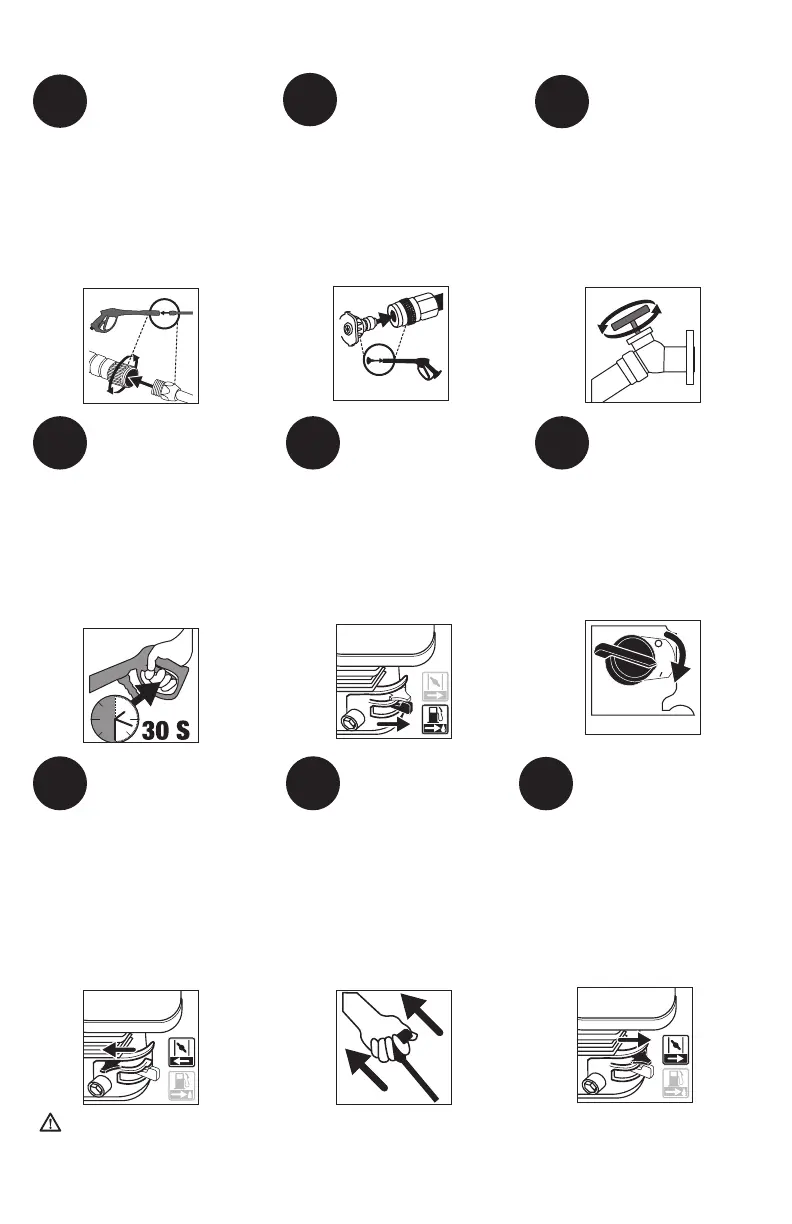 30 S