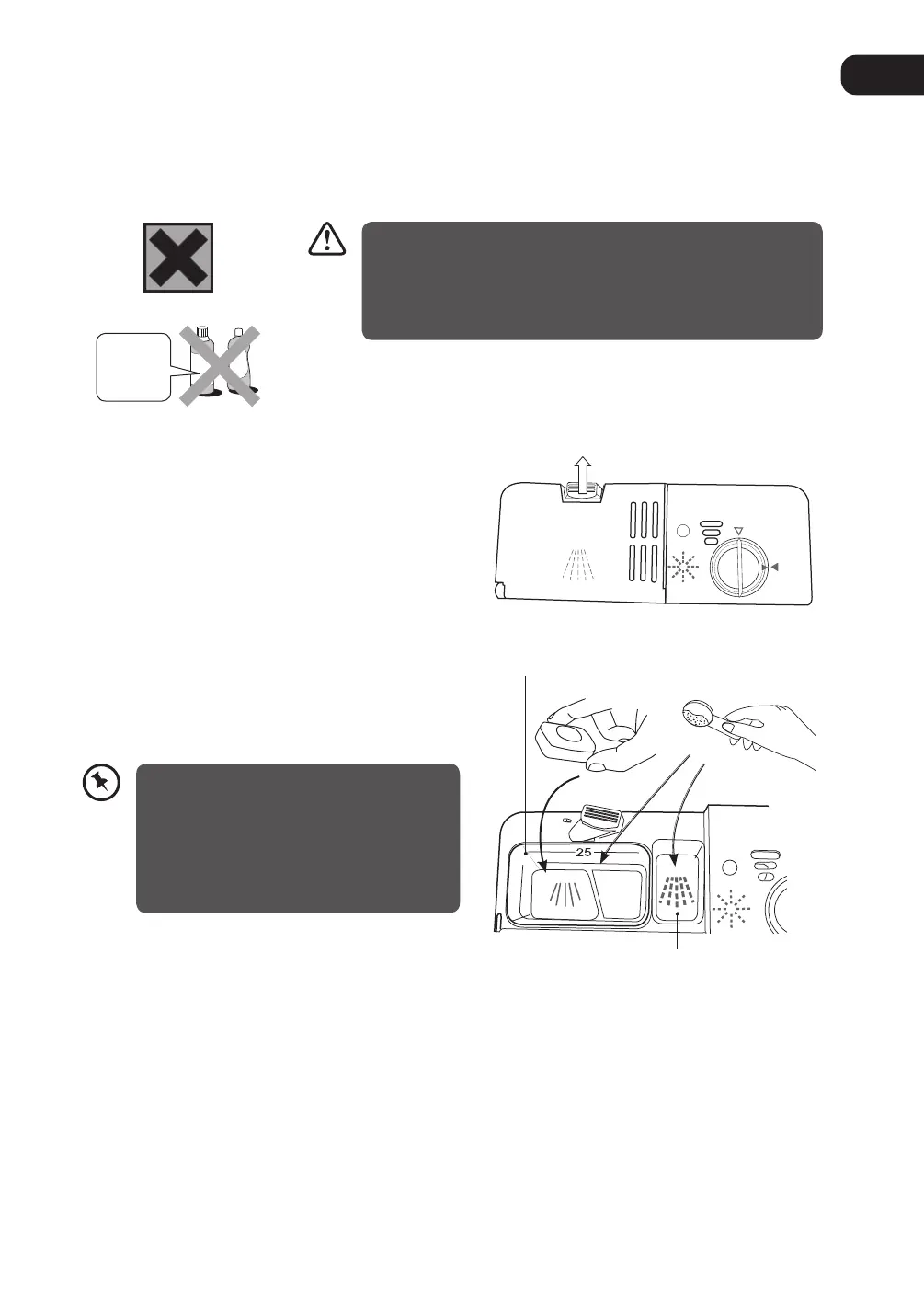 25