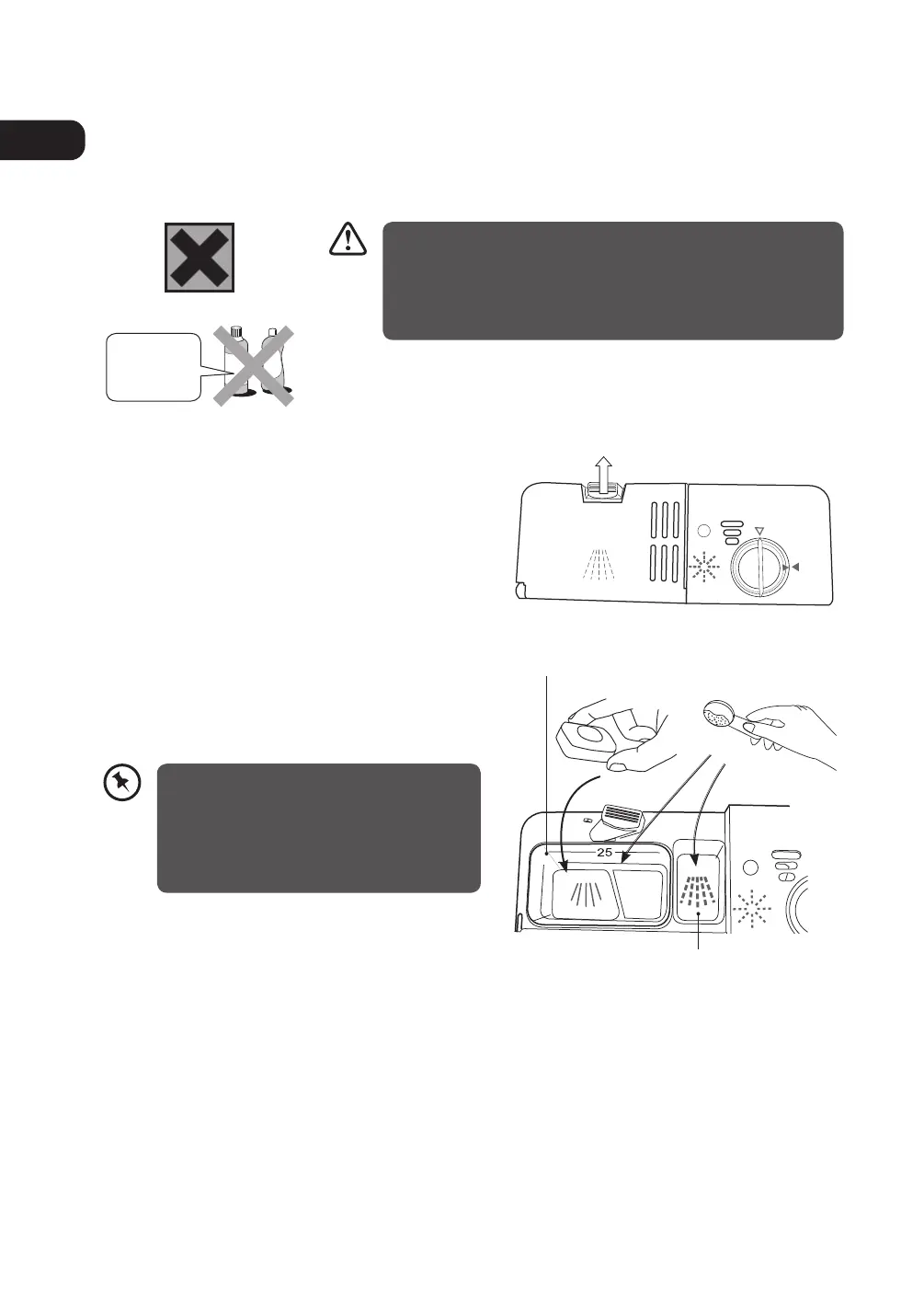 25