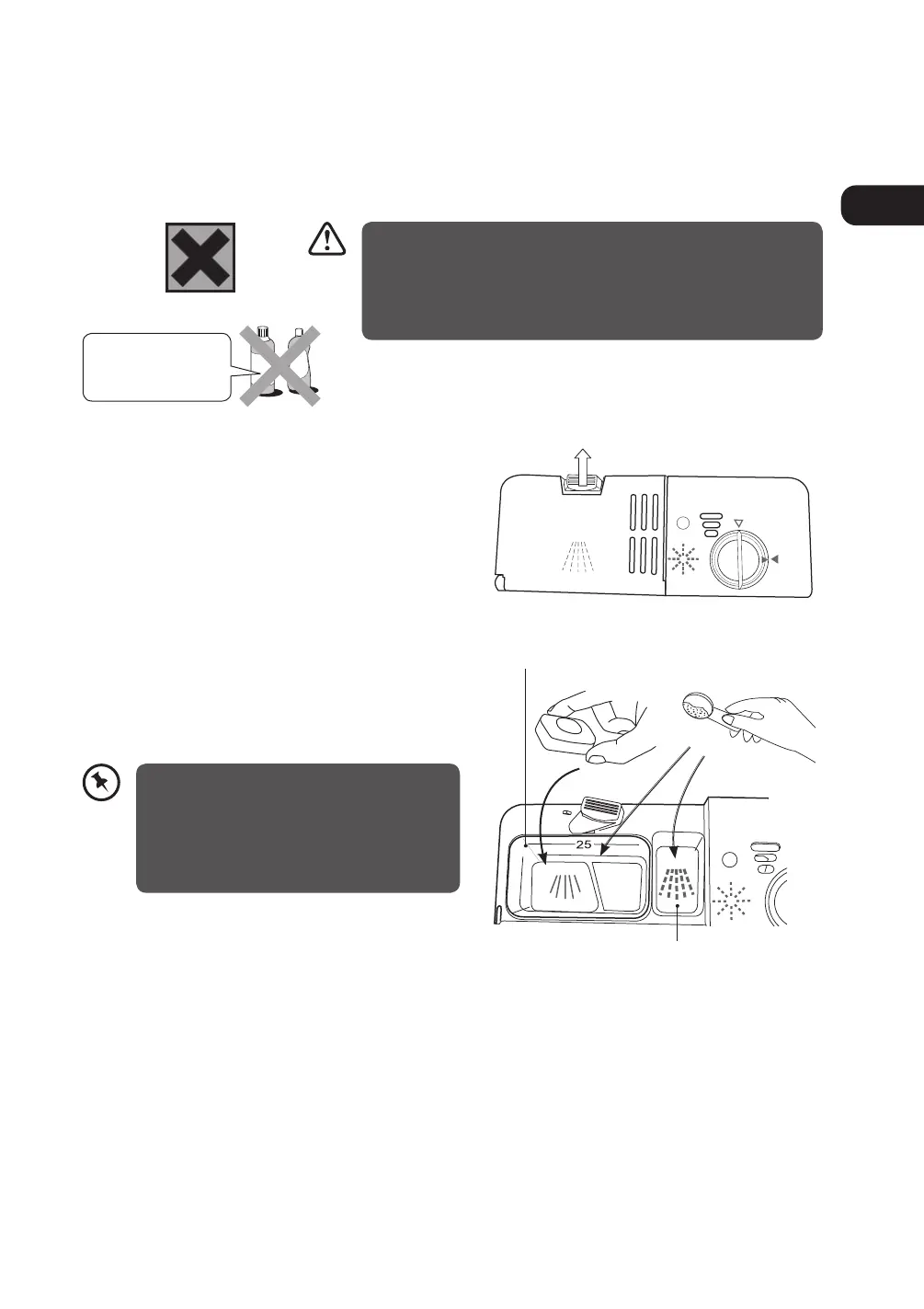 25