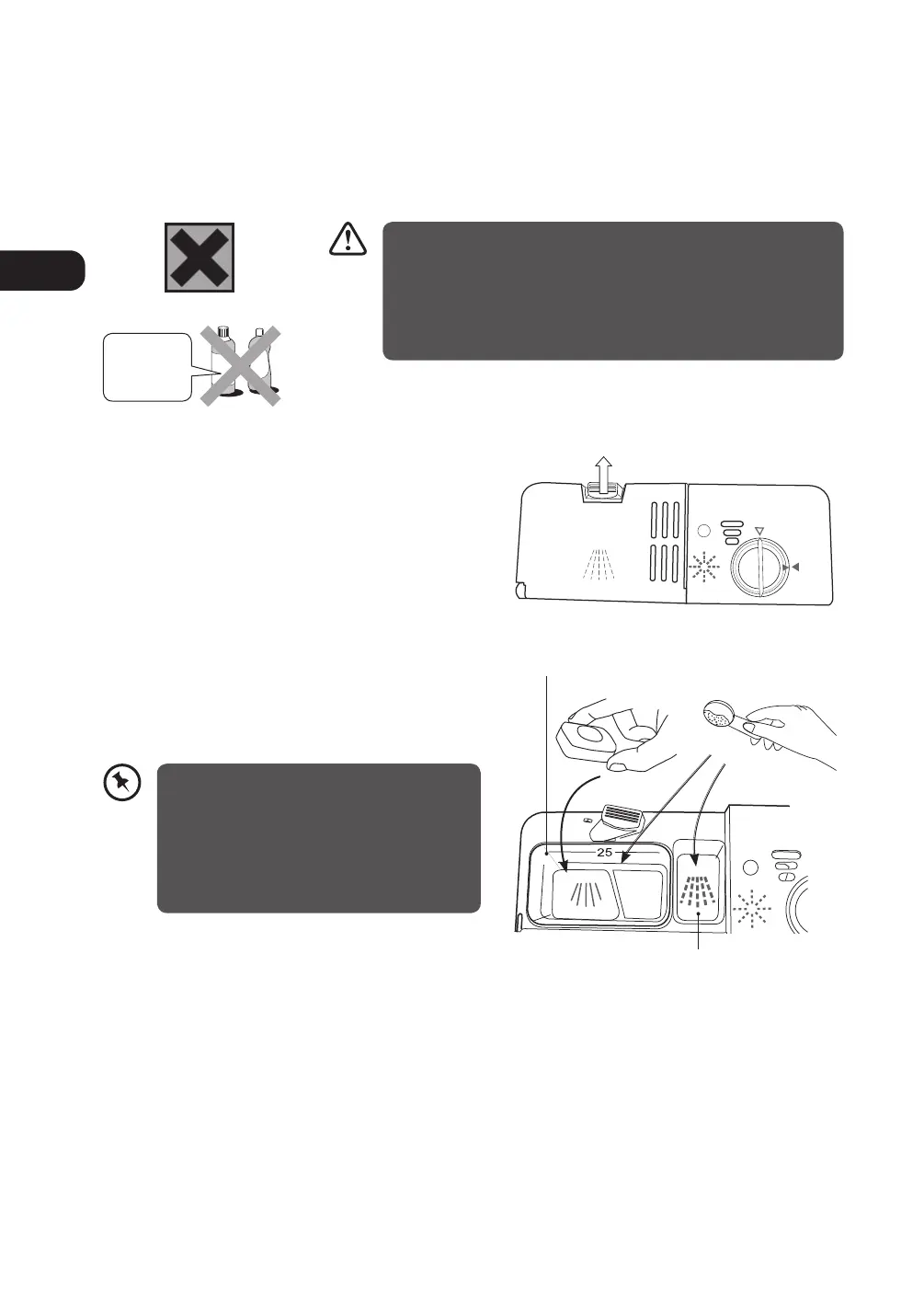 25