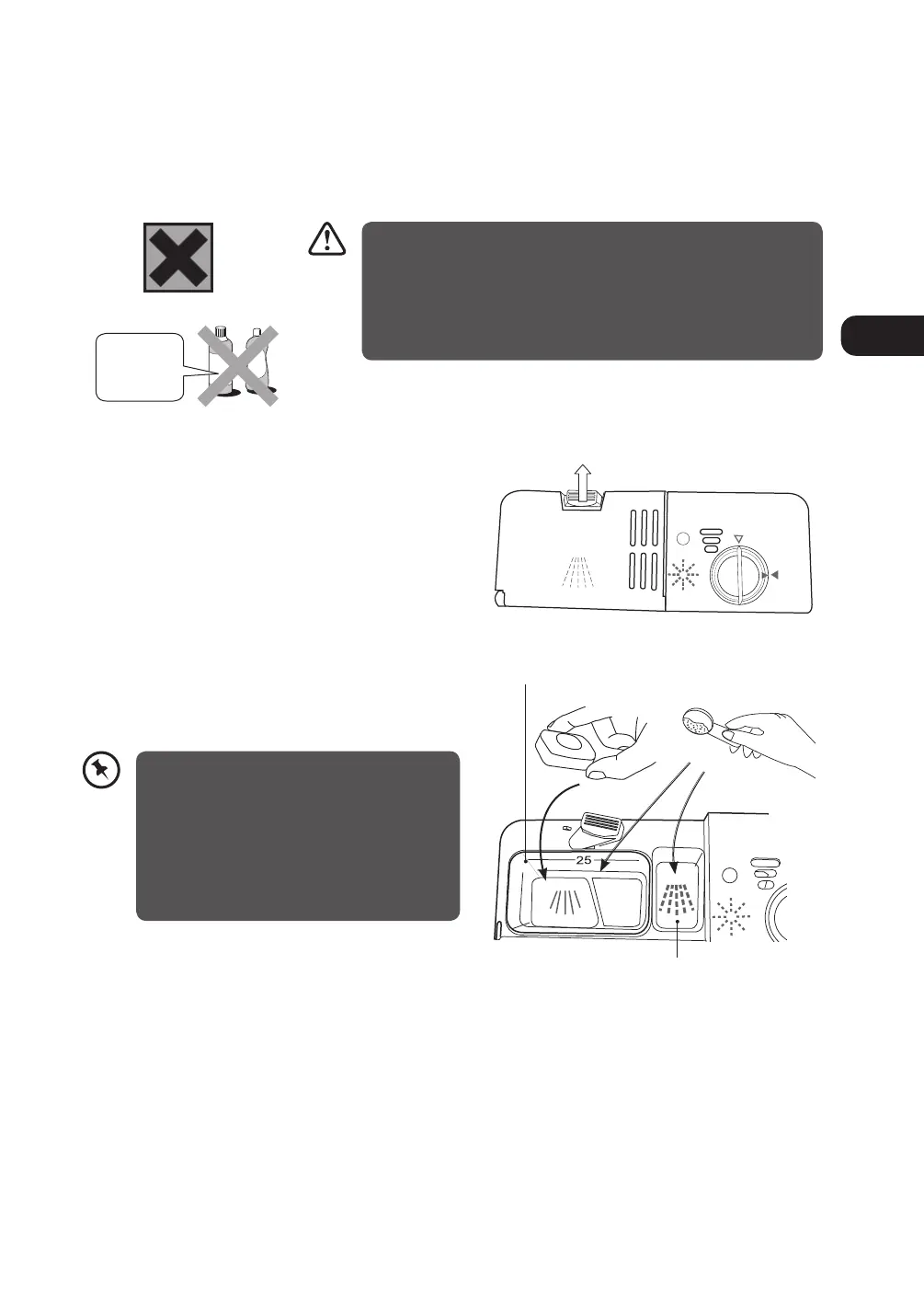 25