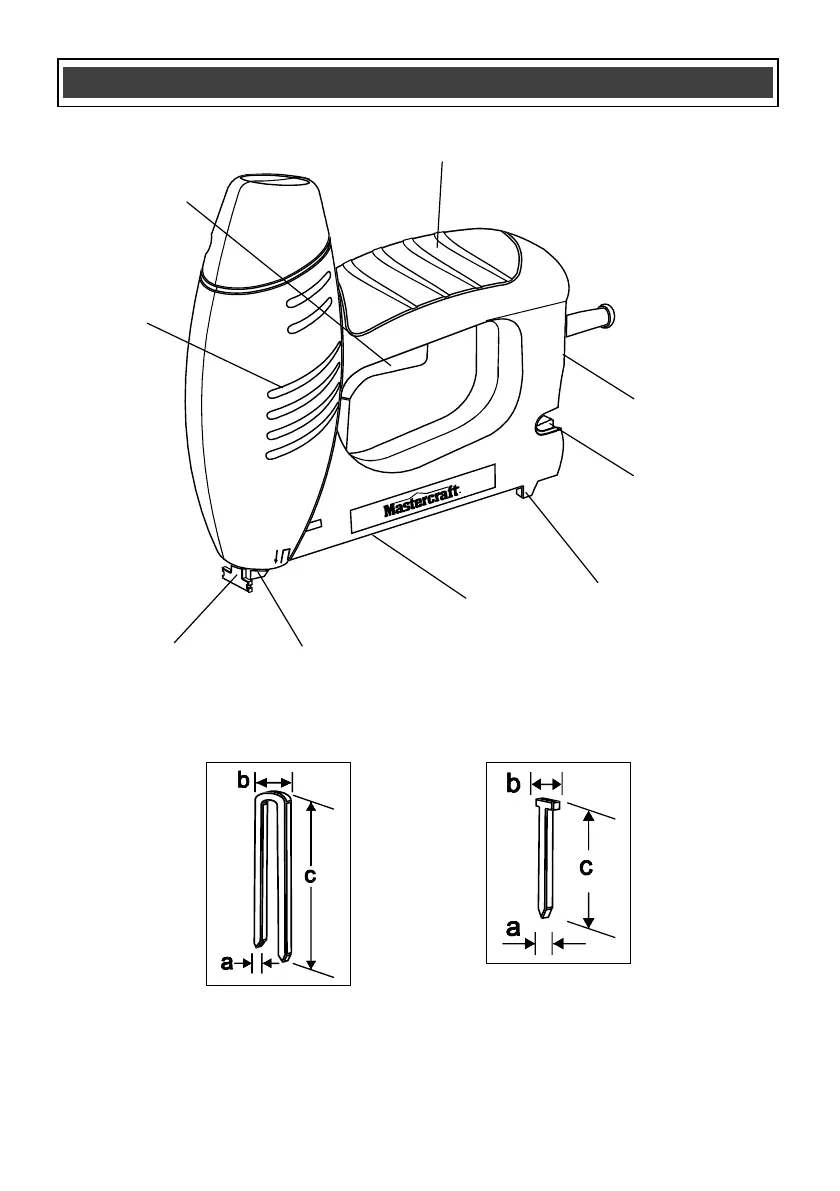 Mastercraft

b
c
a

b
c
a