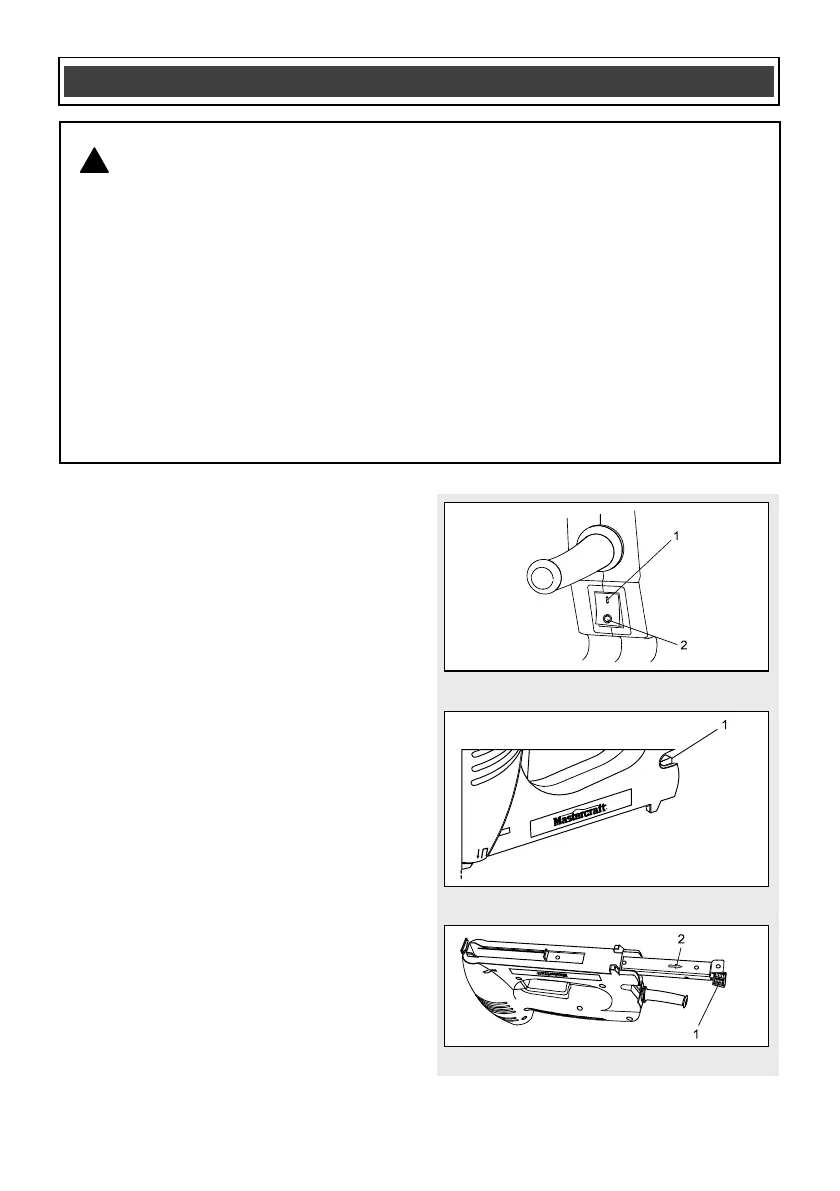 1
2

1
Mastercraft

2
1