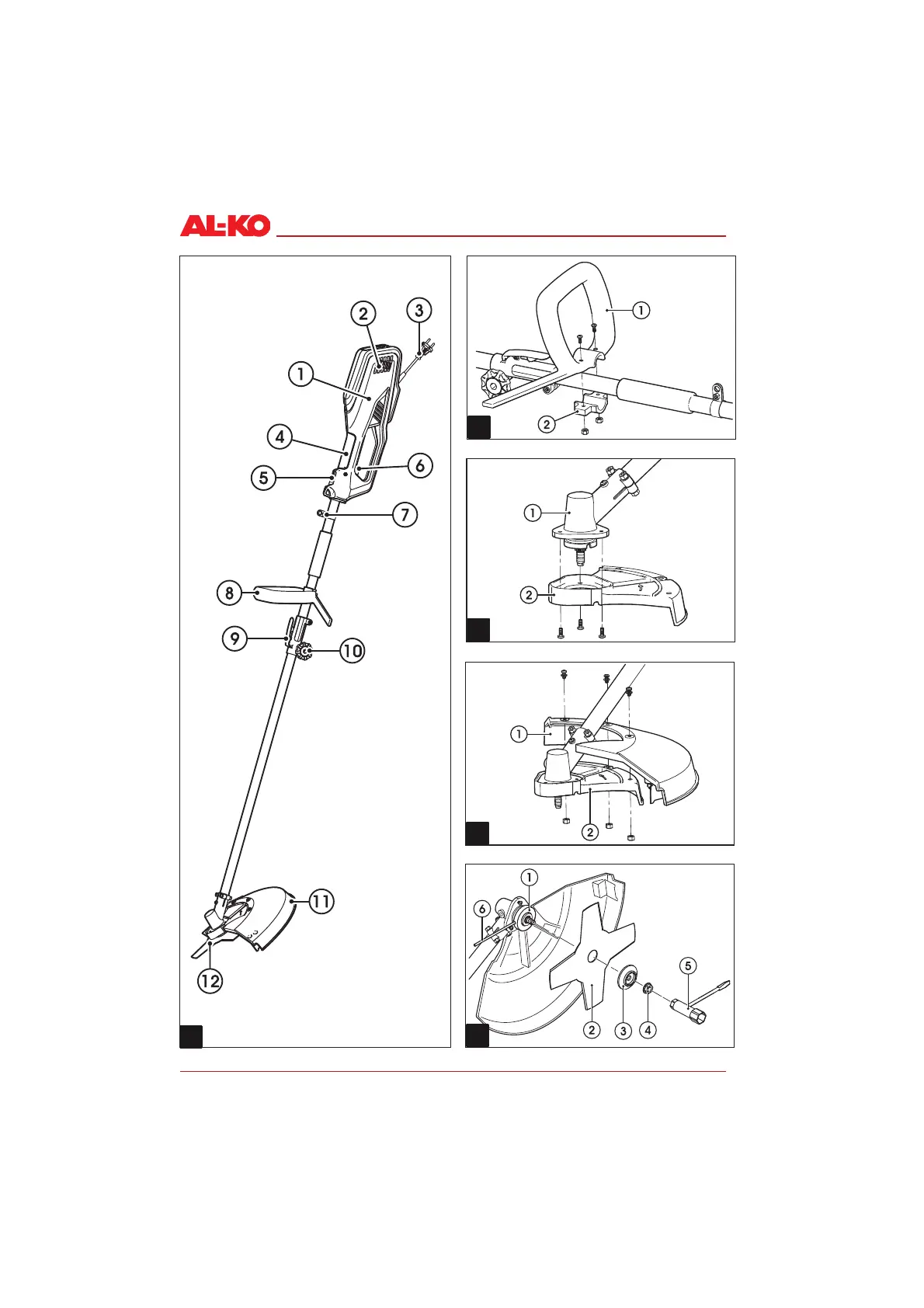 AL-KO

2
3
1
4
6
5
7
8
9
10
11
12

1
2

1
2

1
2

1
6
5
2
3
4