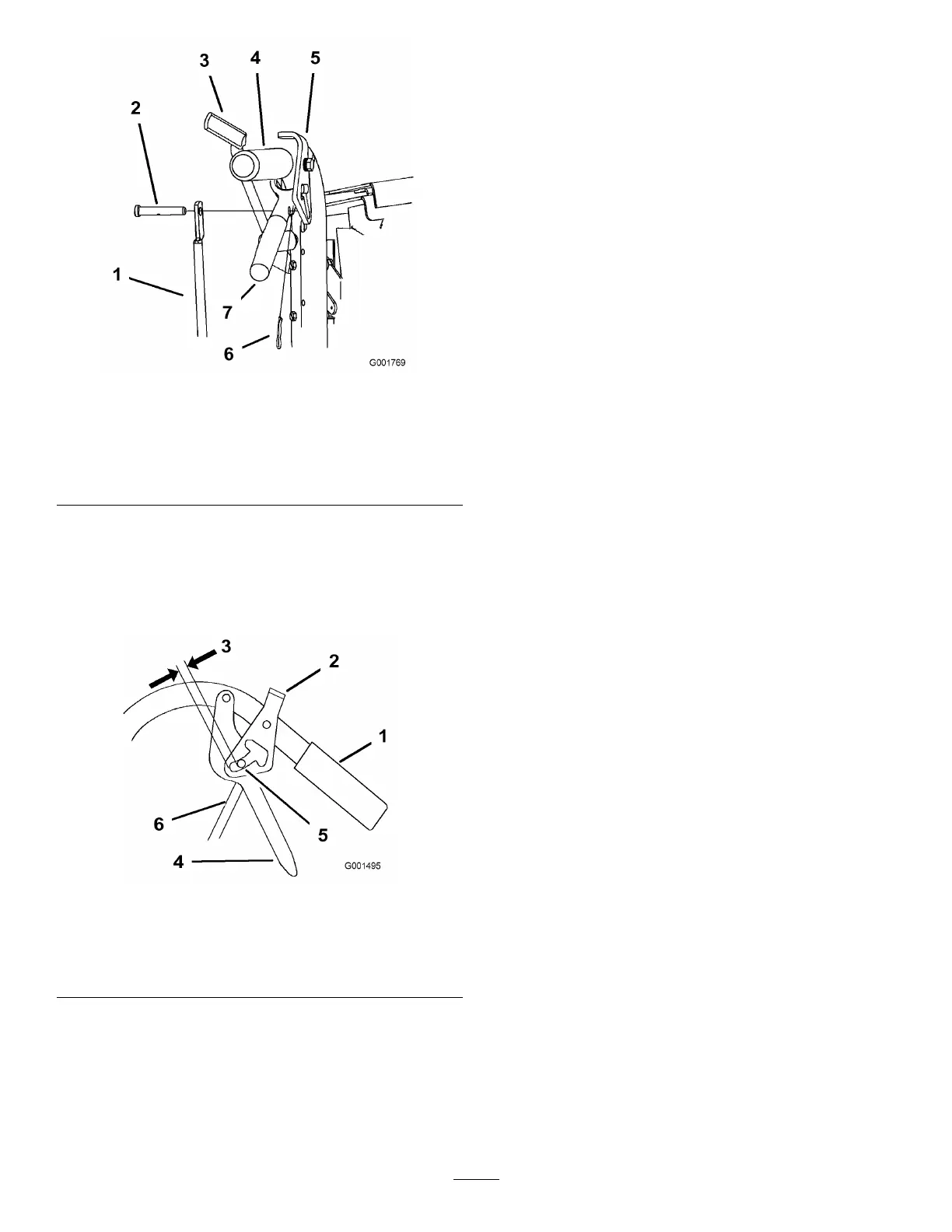 3
4
5
2
1
7
6
G001769

3
2
1
6
5
4
G001495