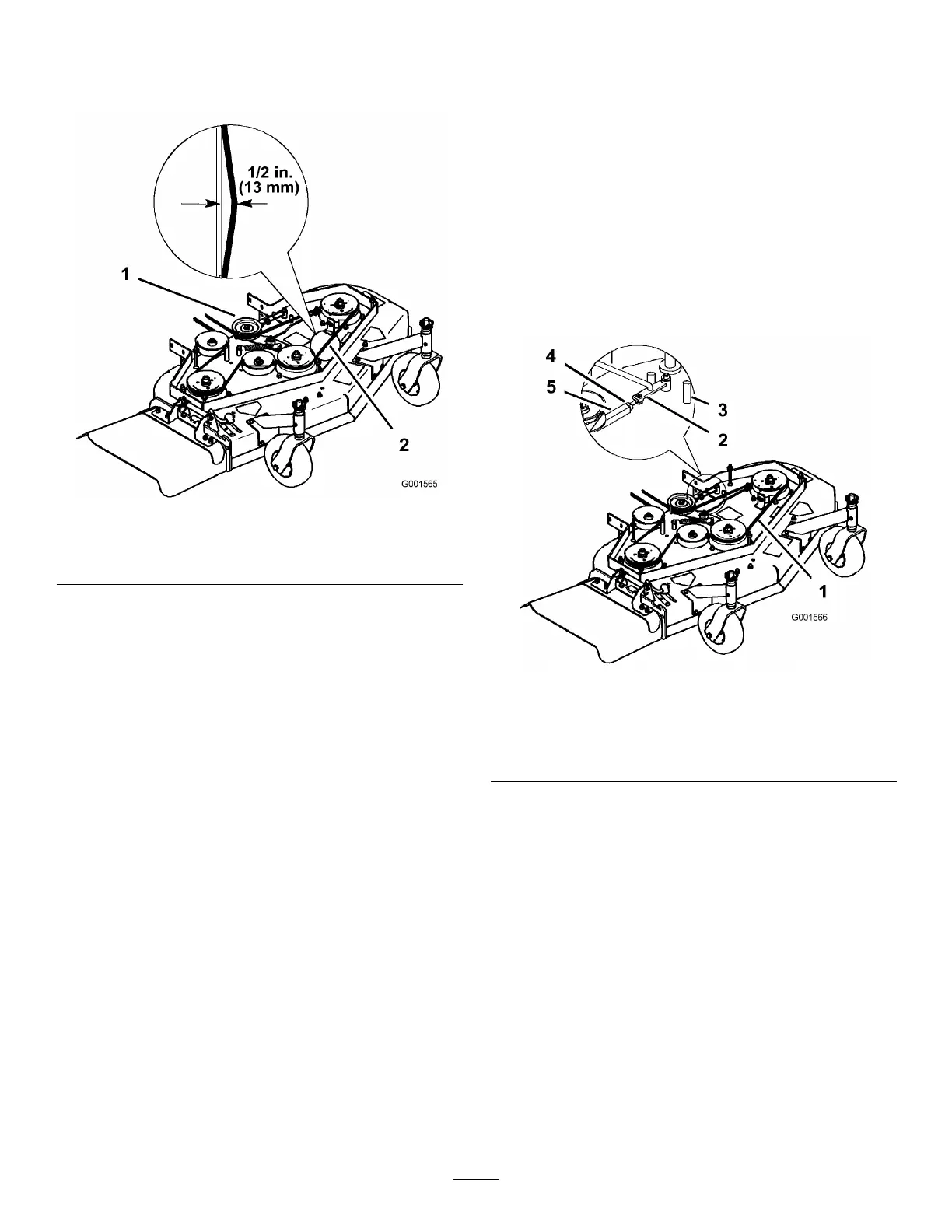 1/2 in.
(13 mm)

1

2

G001565

4

5

3

2

1

G001566