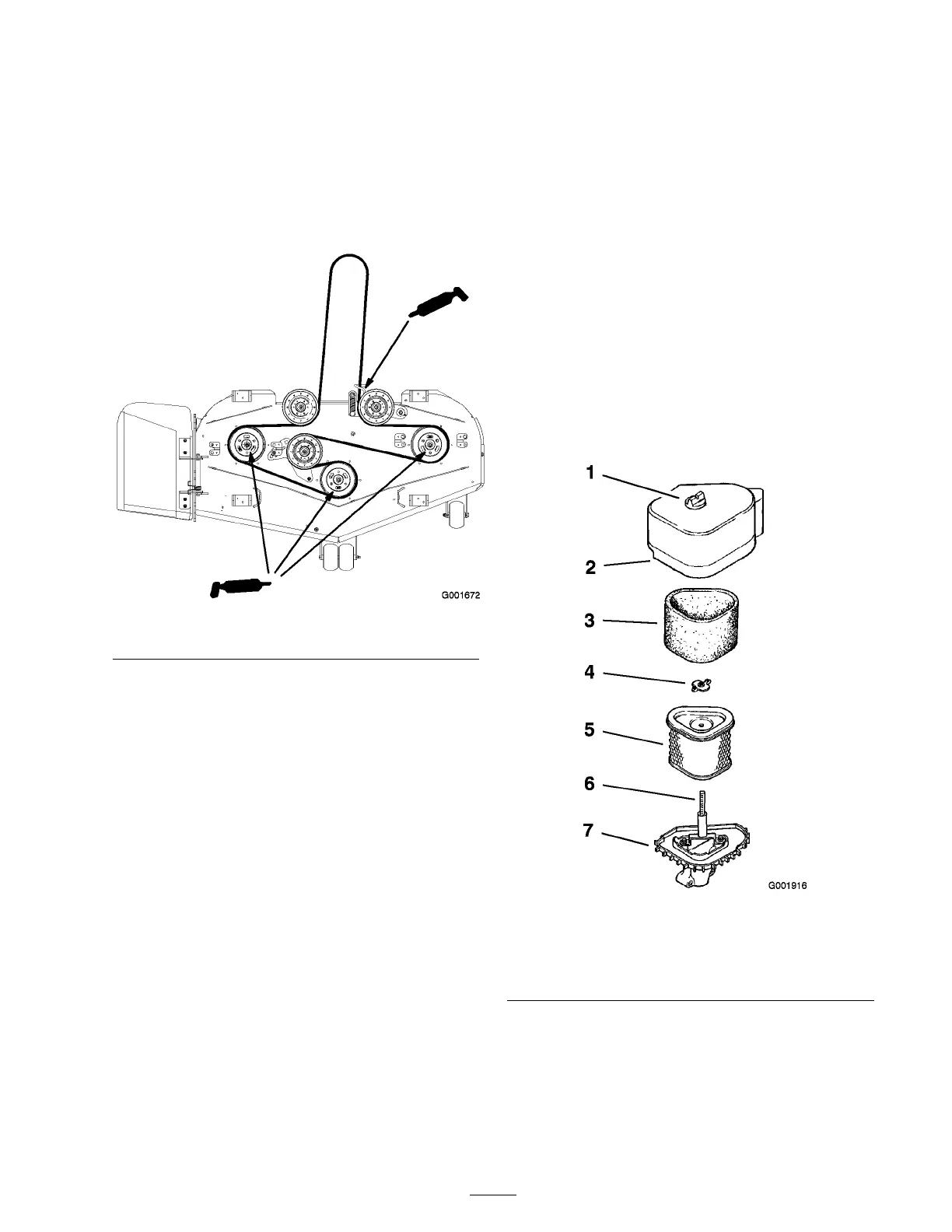 G001672

1

2

3

4

5

6

7

G001916