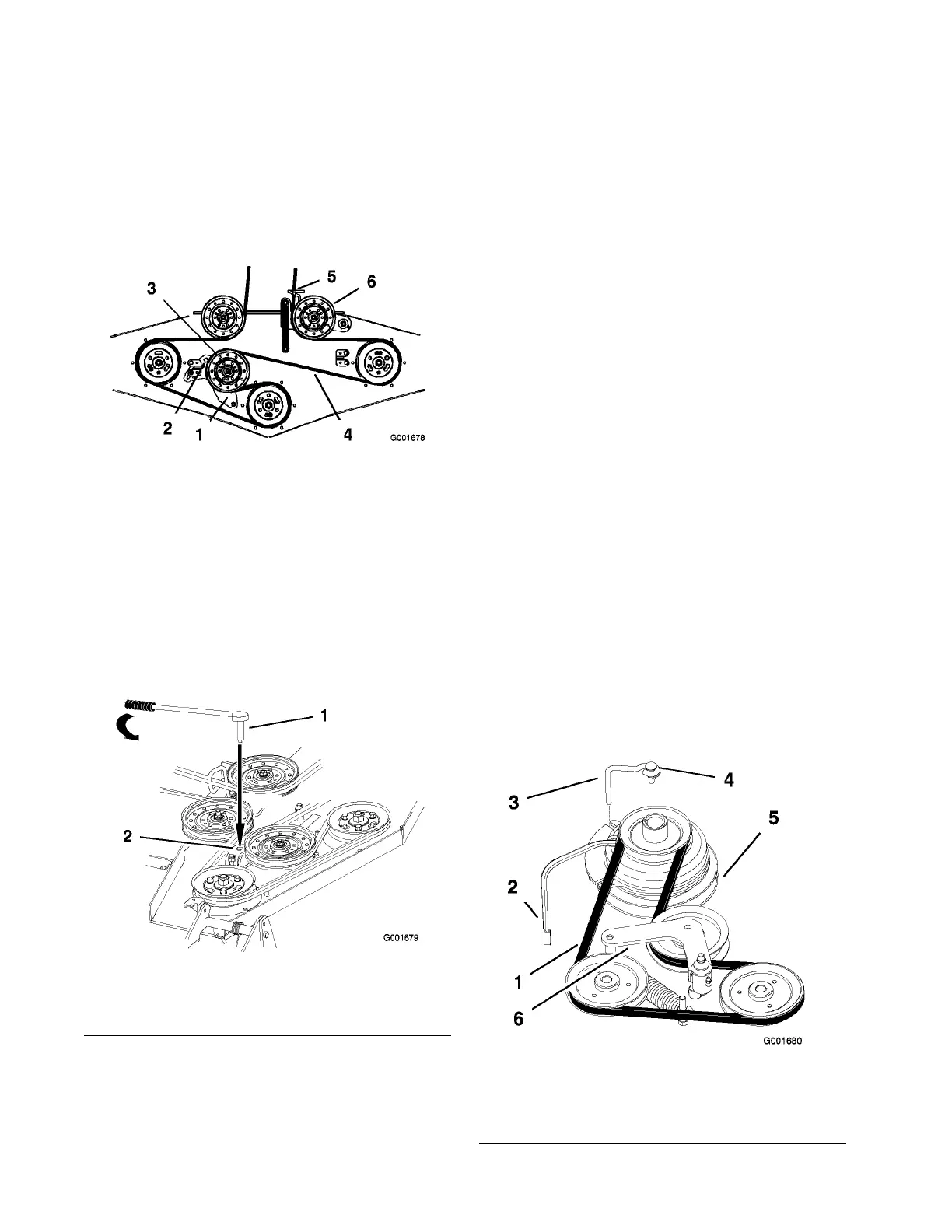 3

5

6

2

1

4

G001678

1

2

G001679

3

4

5

2

1

6

G001680