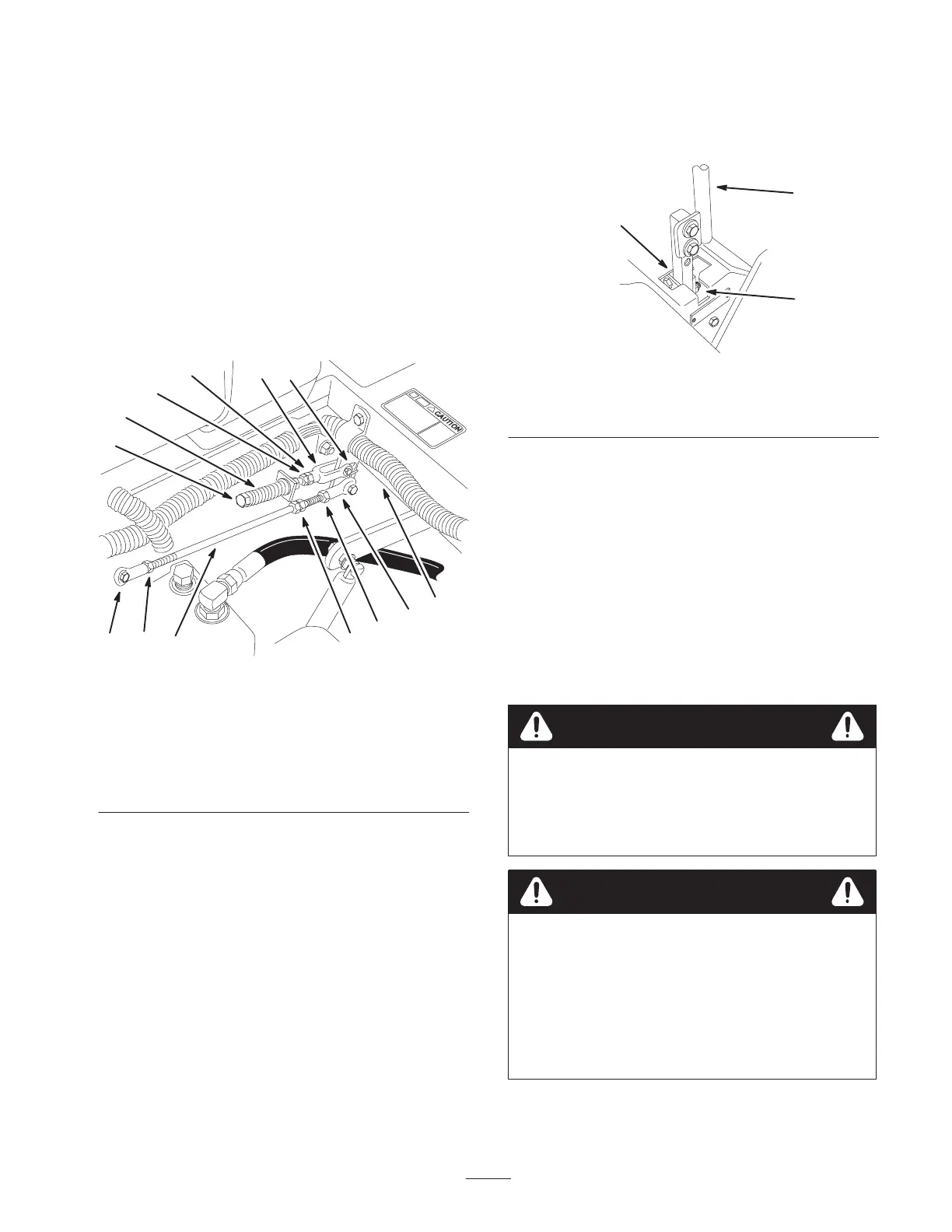 CAUTION