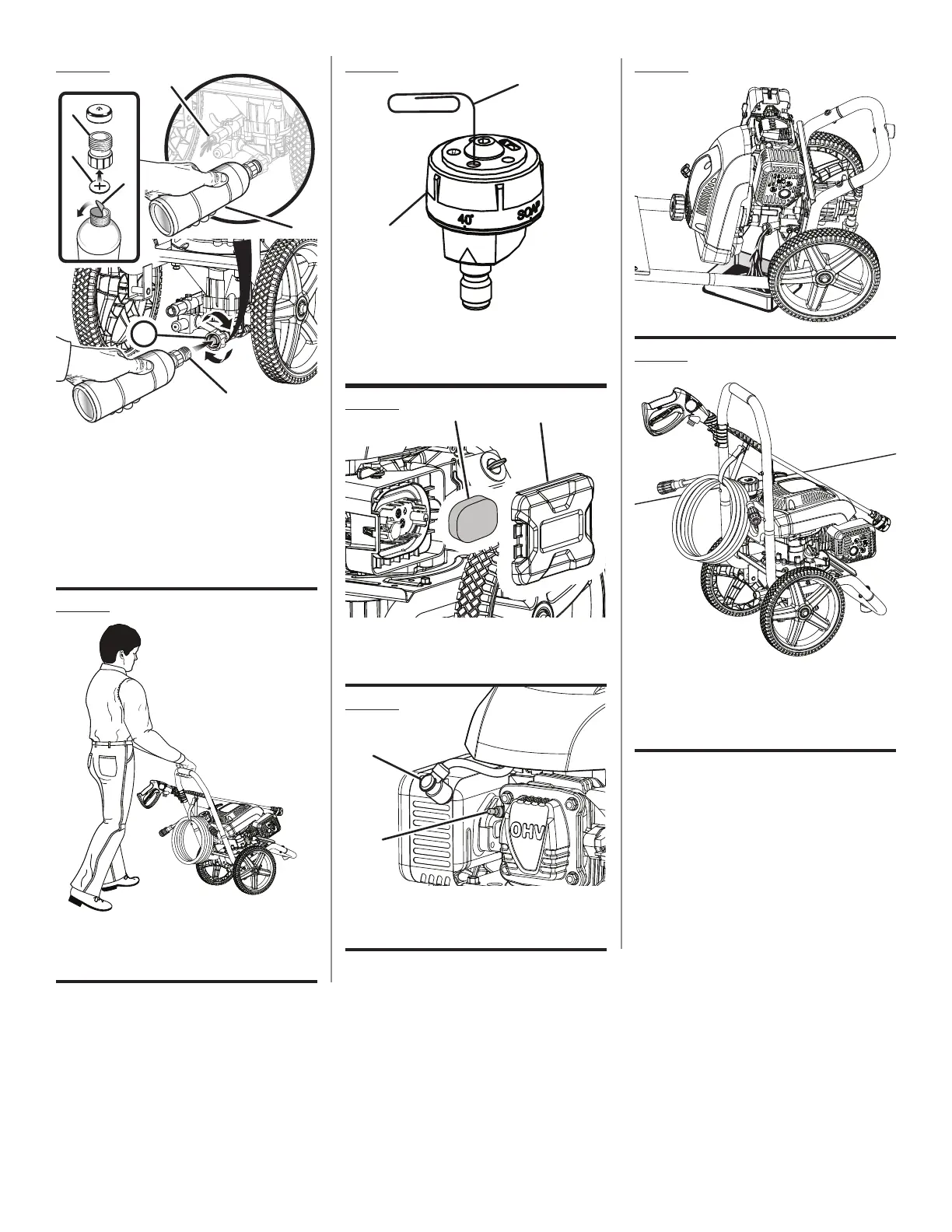 40°

SOAP

OHV