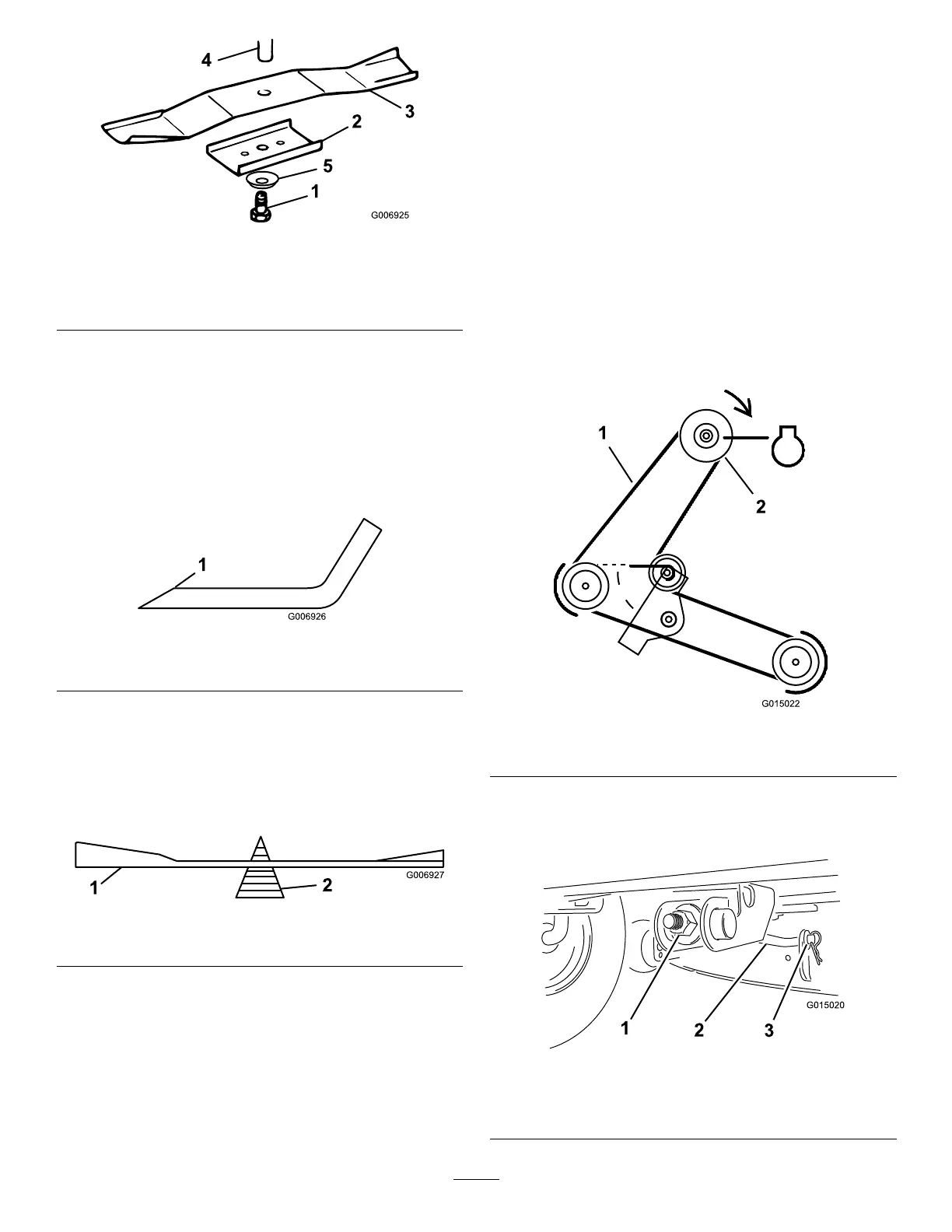 4
3
2
5
1
G006925

1
G006926

1
2
G006927

1
2
G015022

1
2
3
G015020