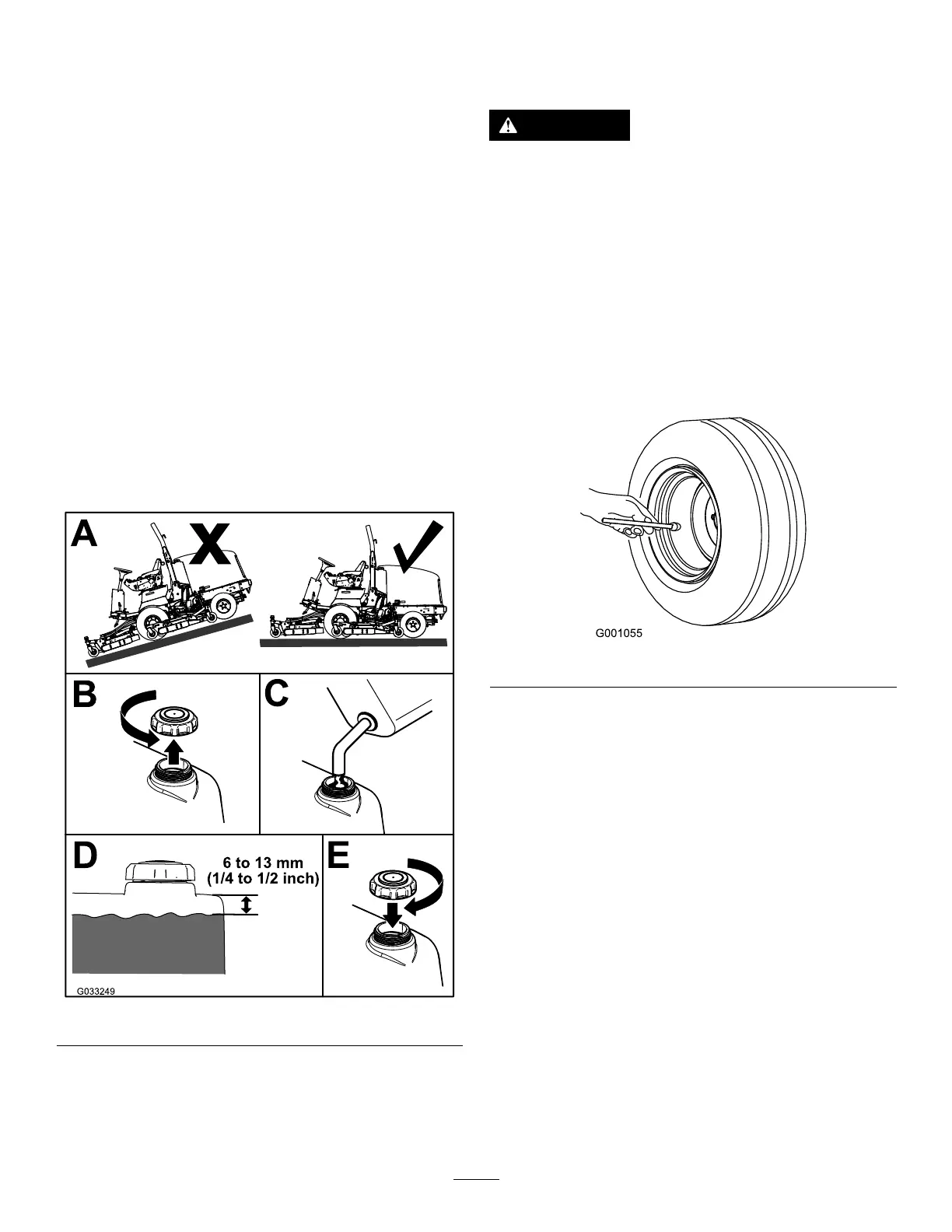 A

B

C

D

6 to 13 mm (1/4 to 1/2 inch)

E

G033249

G001055