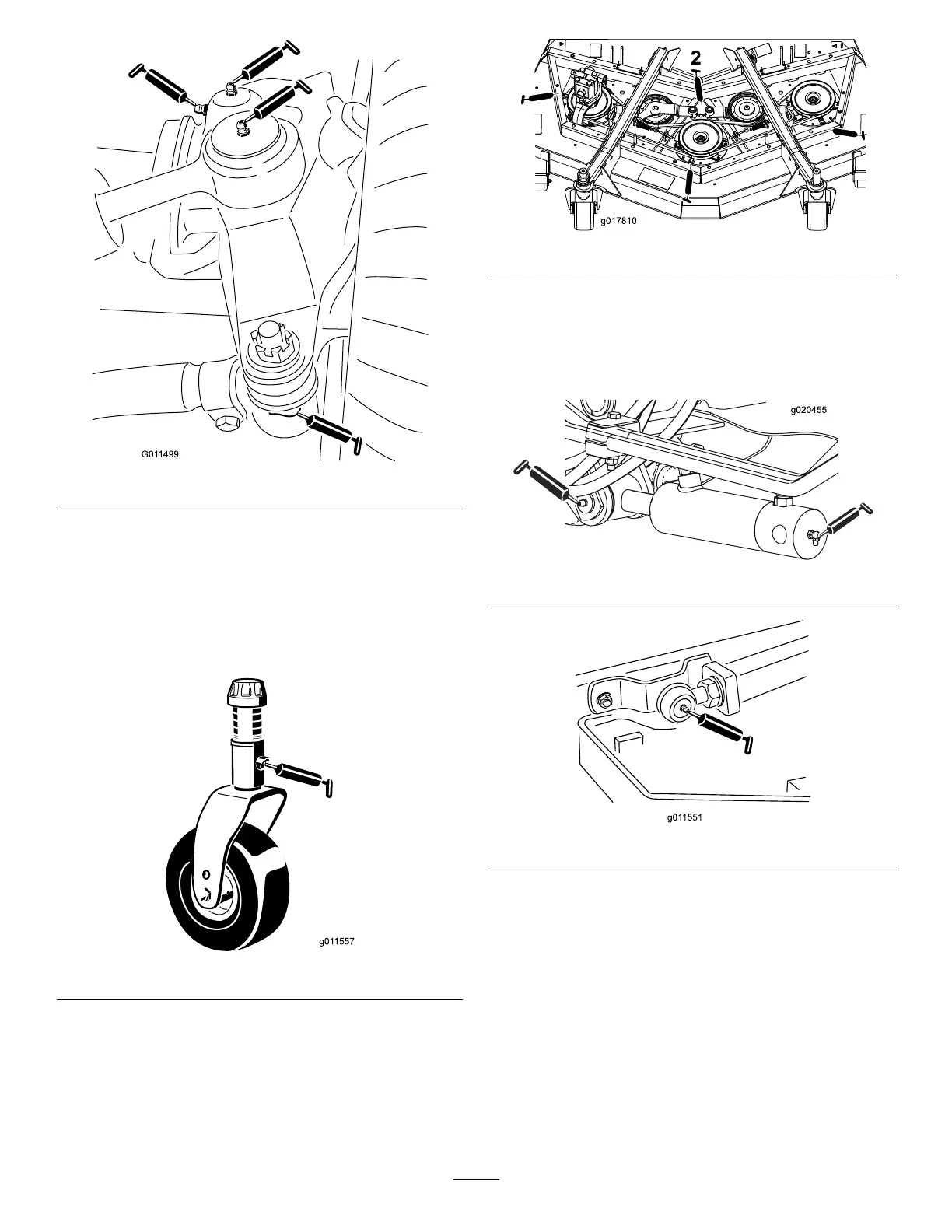 G011499

g011557

2

g017810

g020455

g011551