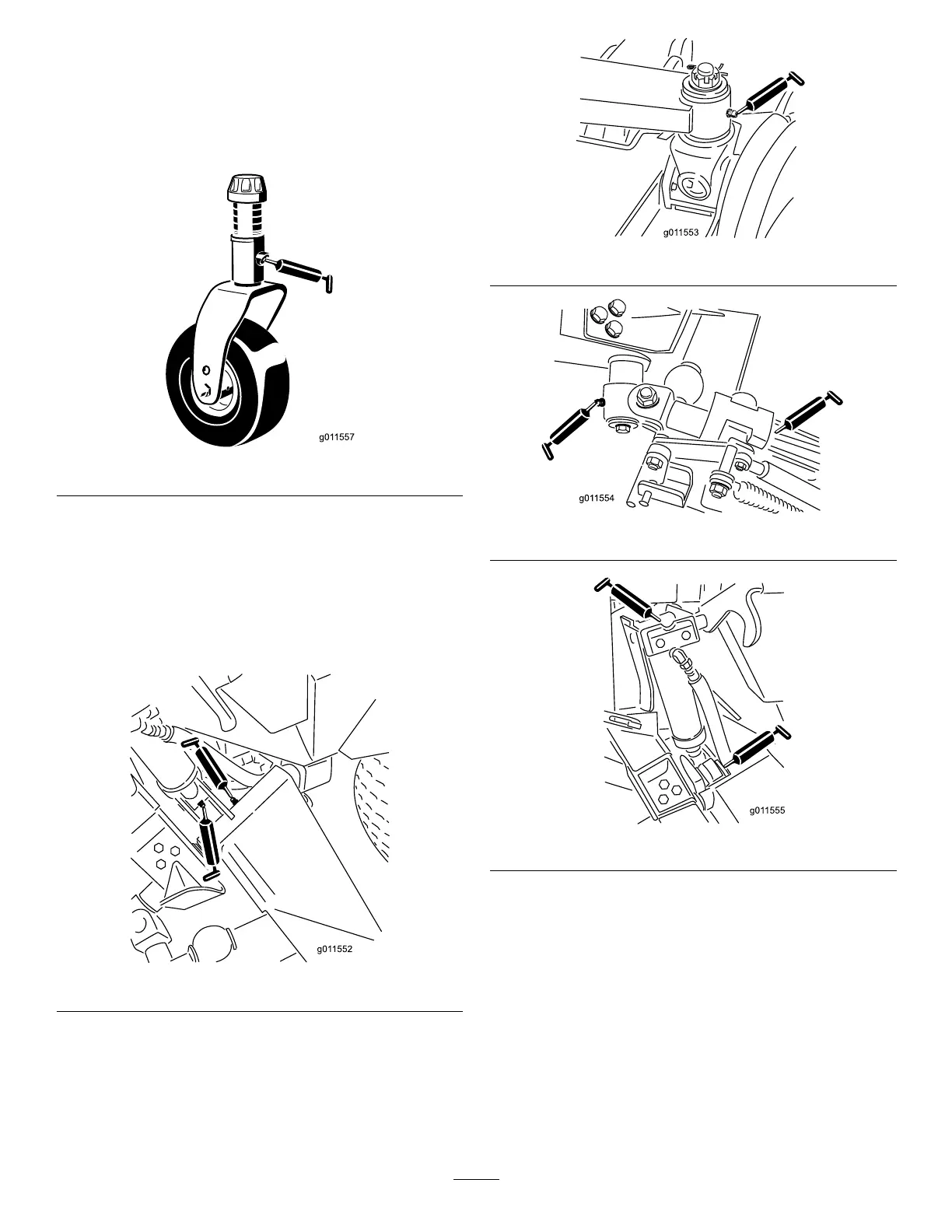 g011557

g011552

g011553

g011554

g011555