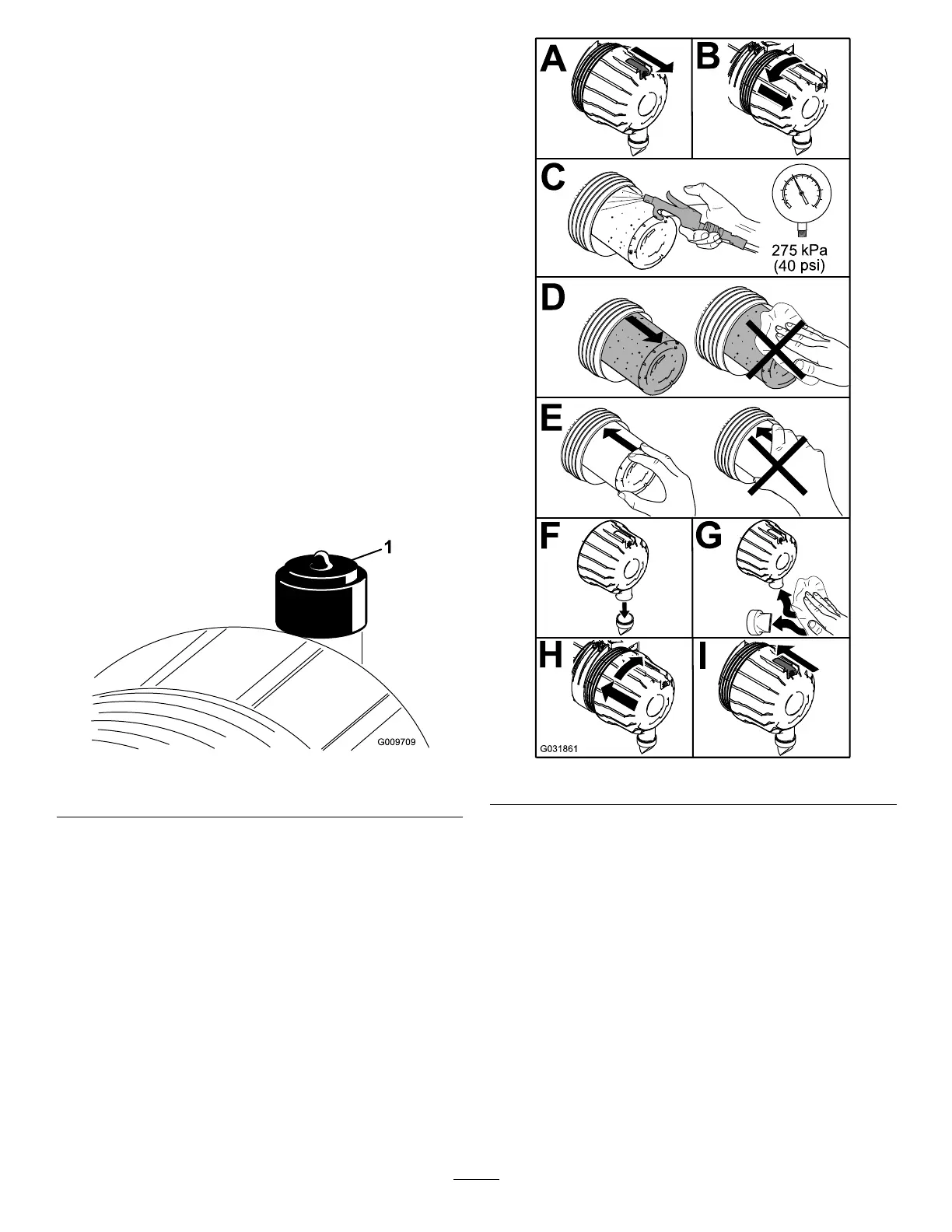 1

G009709

A

B

C

275 kPa
(40 psi)

D

E

F

G

H

I

G031861