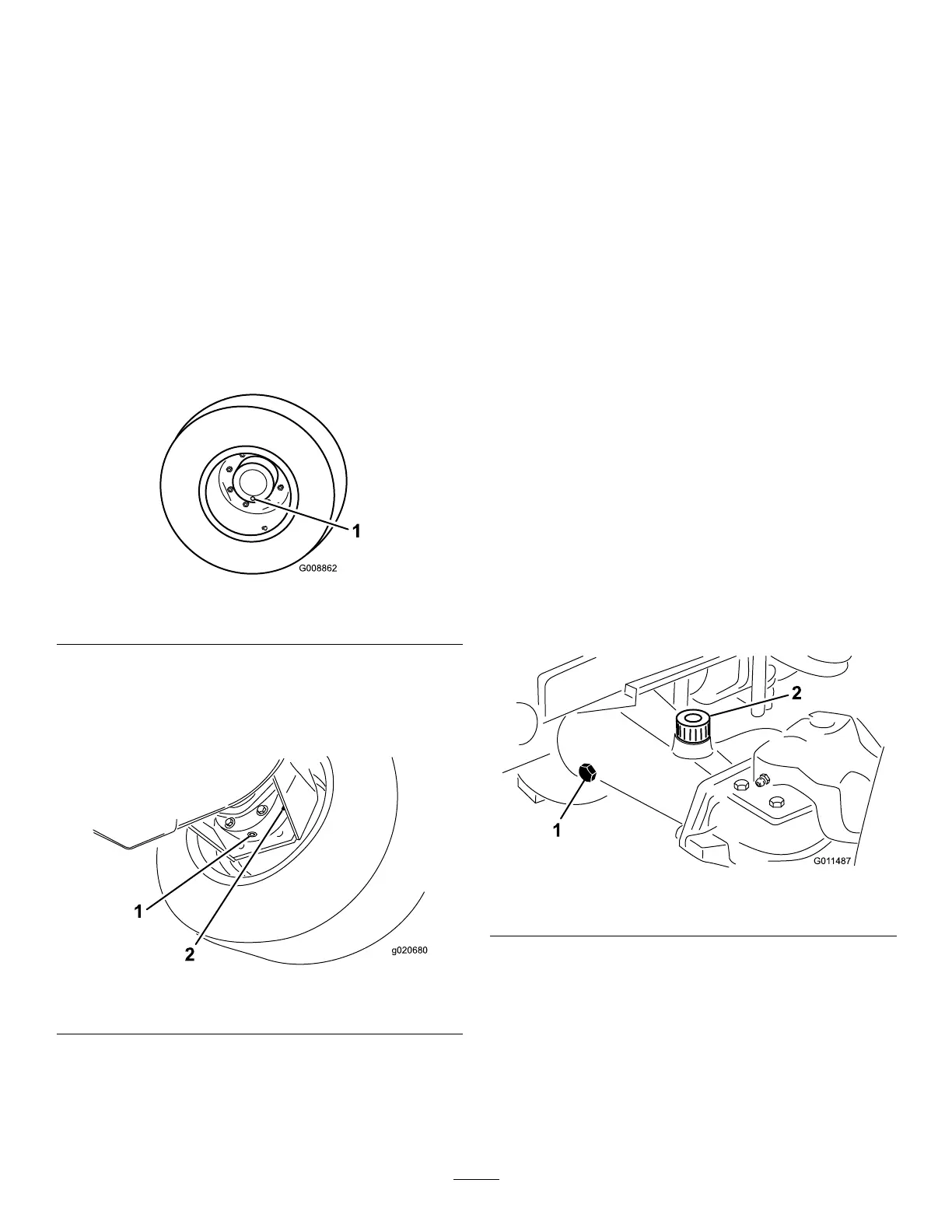 1

G008862

1

2

g020680

2

1

G011487