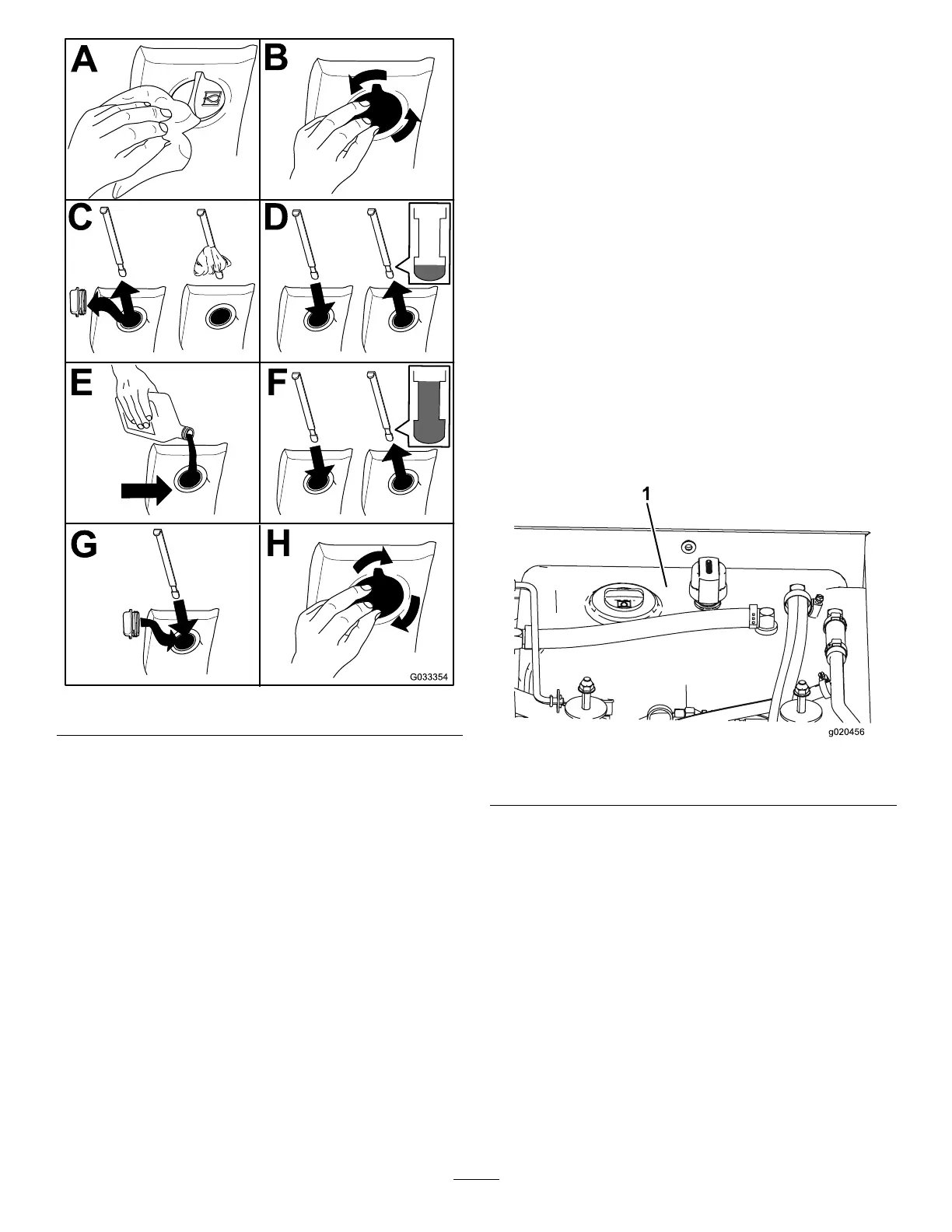 A
B
C
D
E
F
G
H
G033354

1
g020456