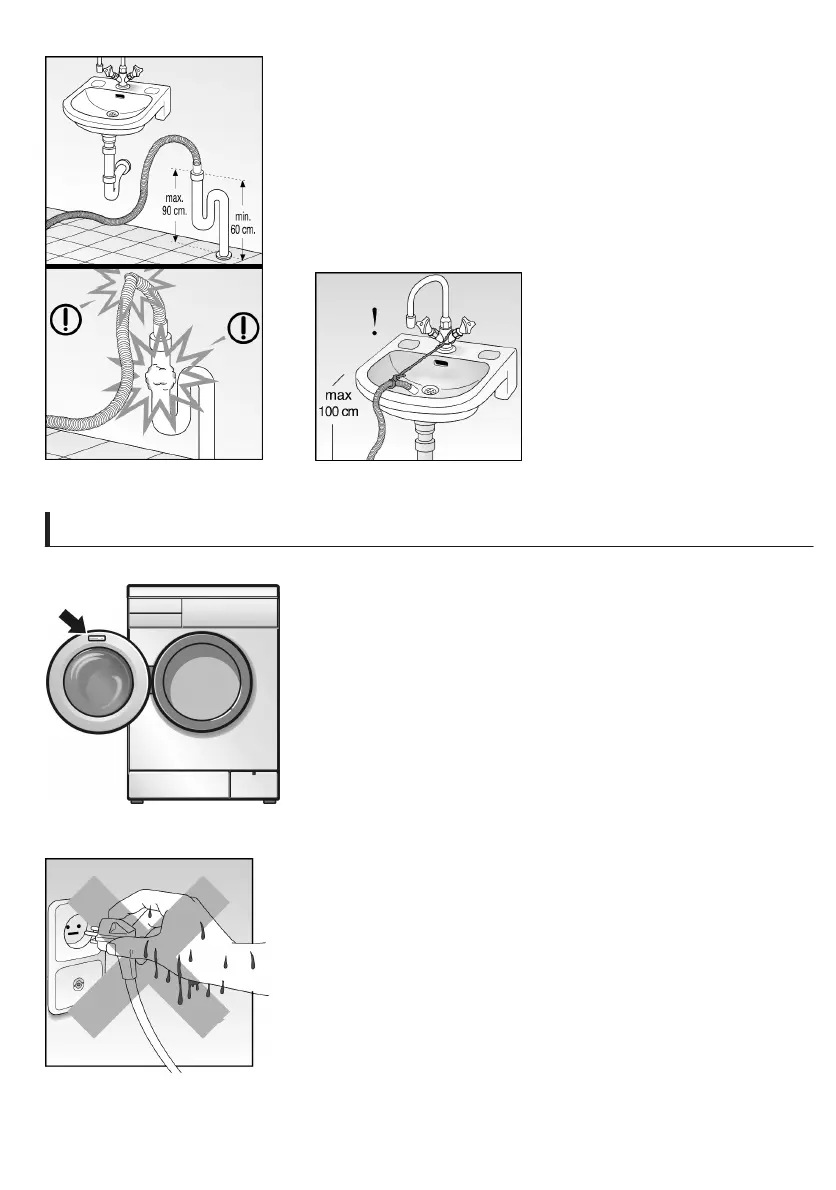 max.
90 cm.

min.
60 cm.

!

max
100 cm