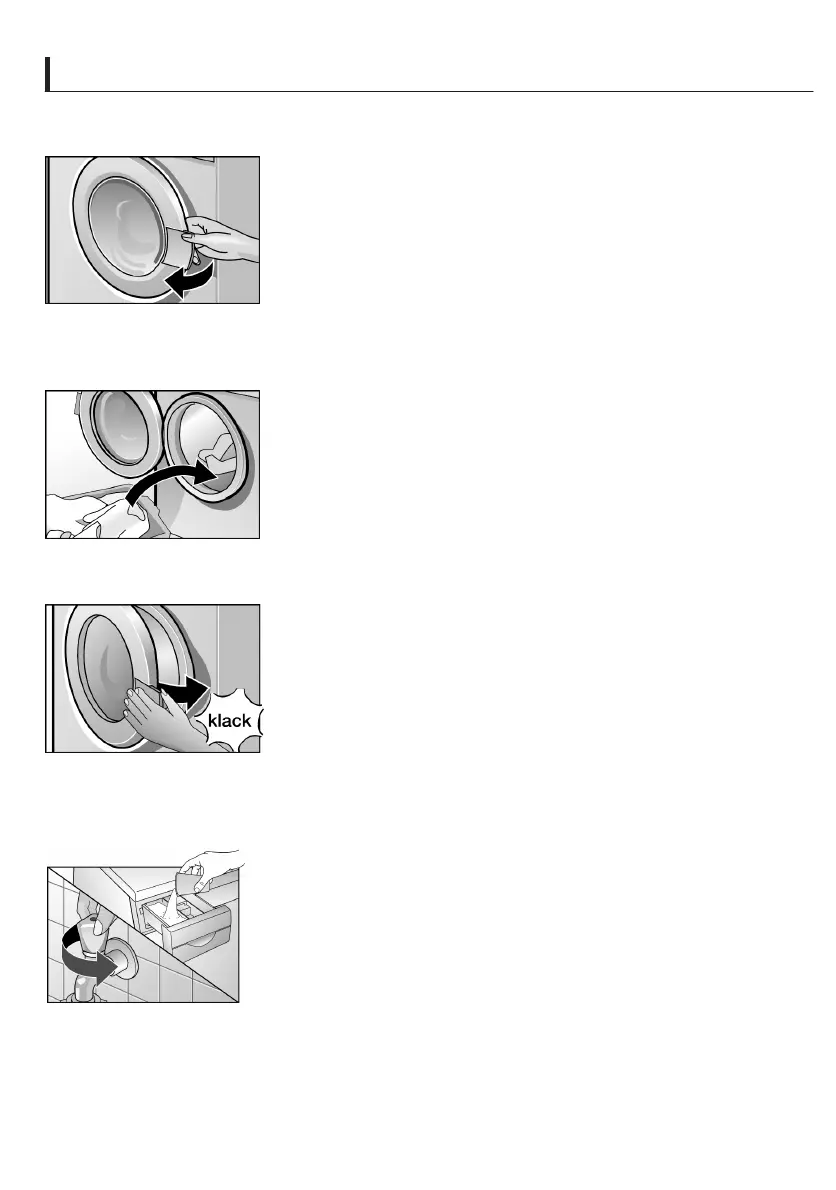 klack