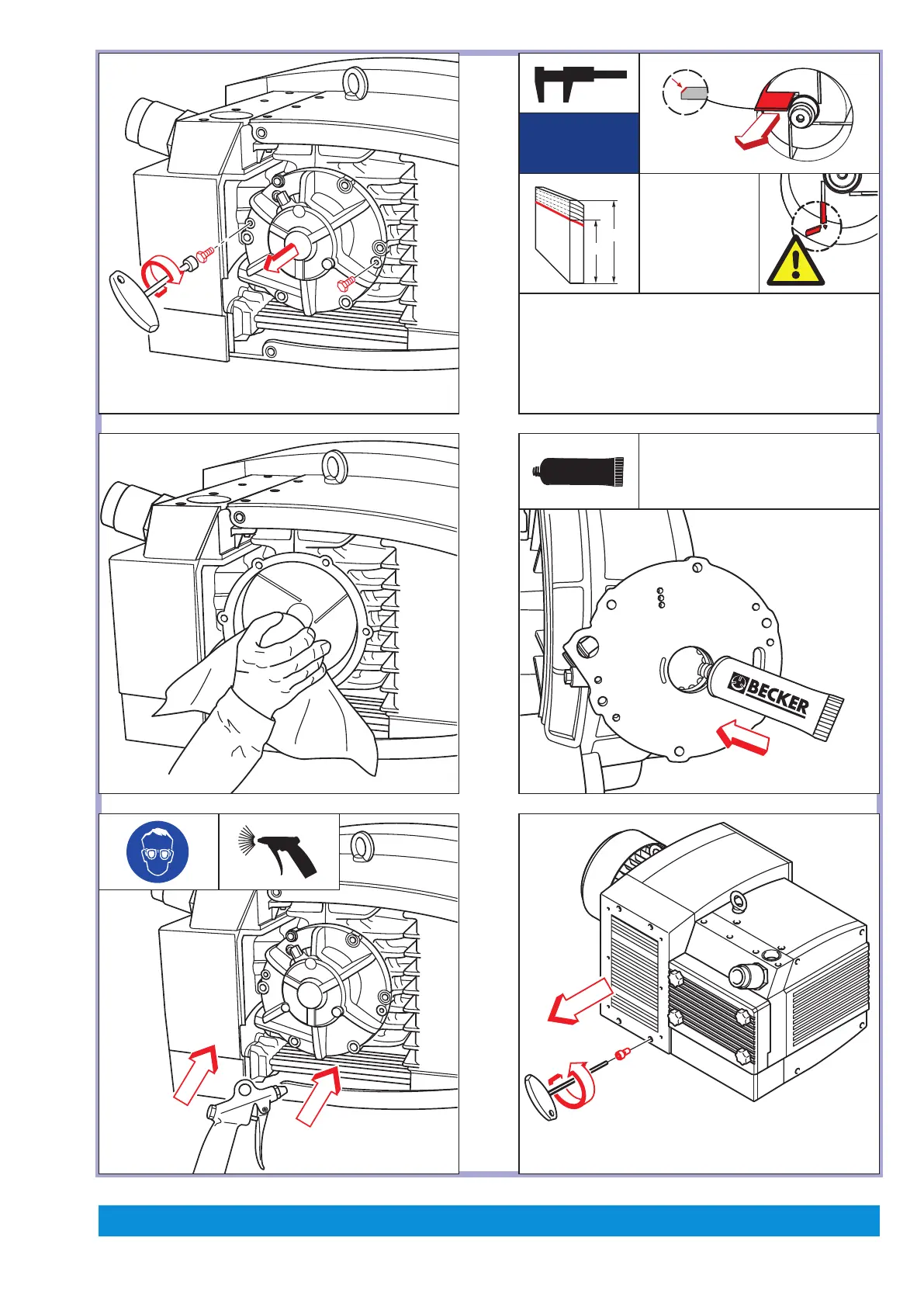 BECKER