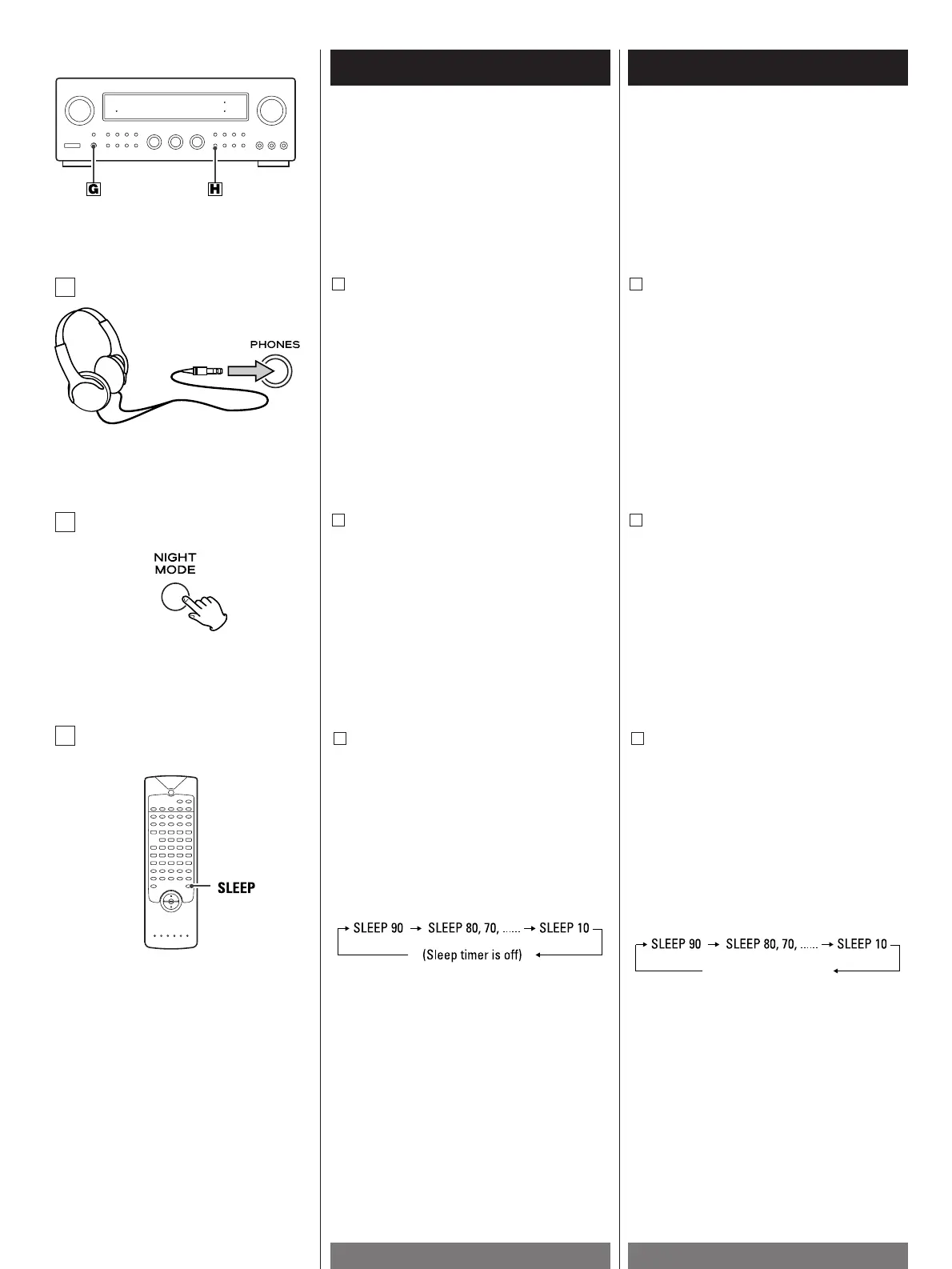 G

H

PHONES

NIGHT MODE

SLEEP

SLEEP 90 → SLEEP 80, 70, ...... → SLEEP 10

(Sleep timer is off)

SLEEP 90 → SLEEP 80, 70, ...... → SLEEP 10