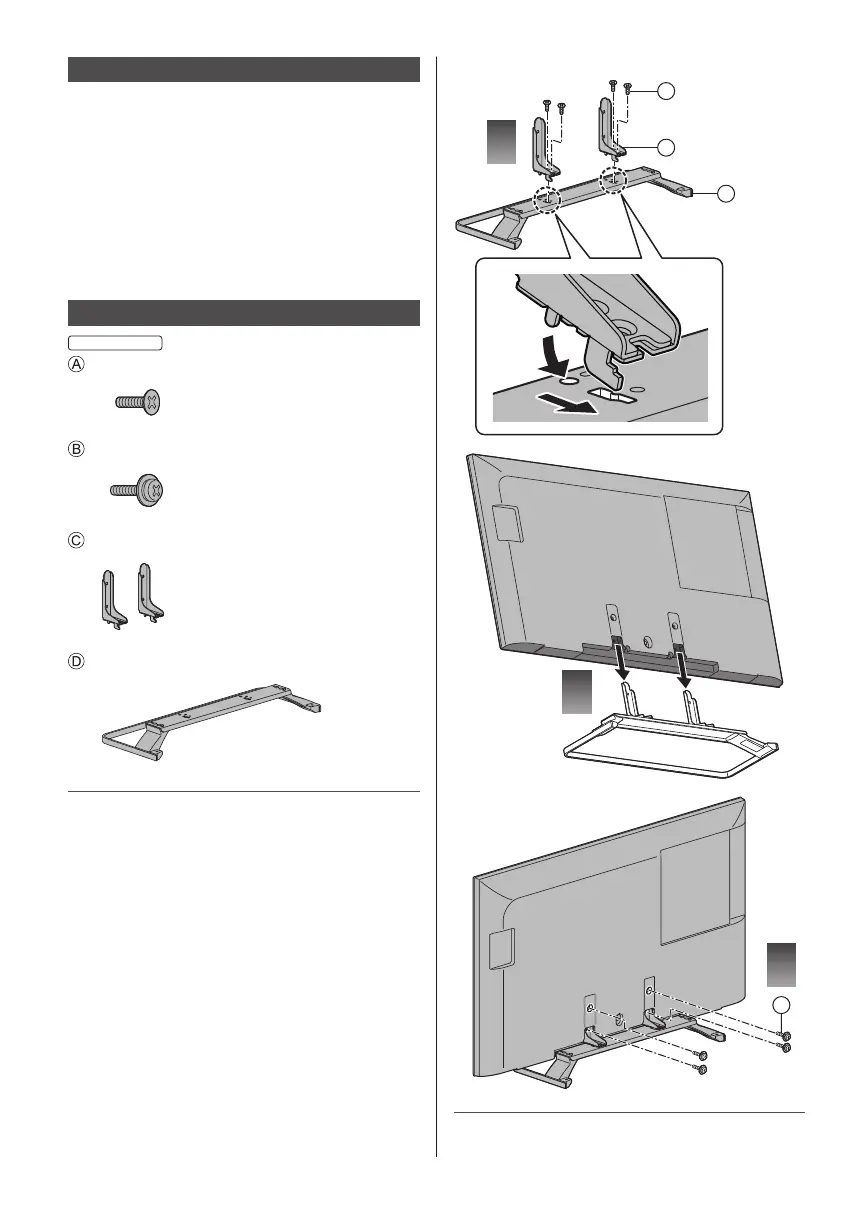 Ⓐ

Ⓑ

Ⓒ

Ⓓ