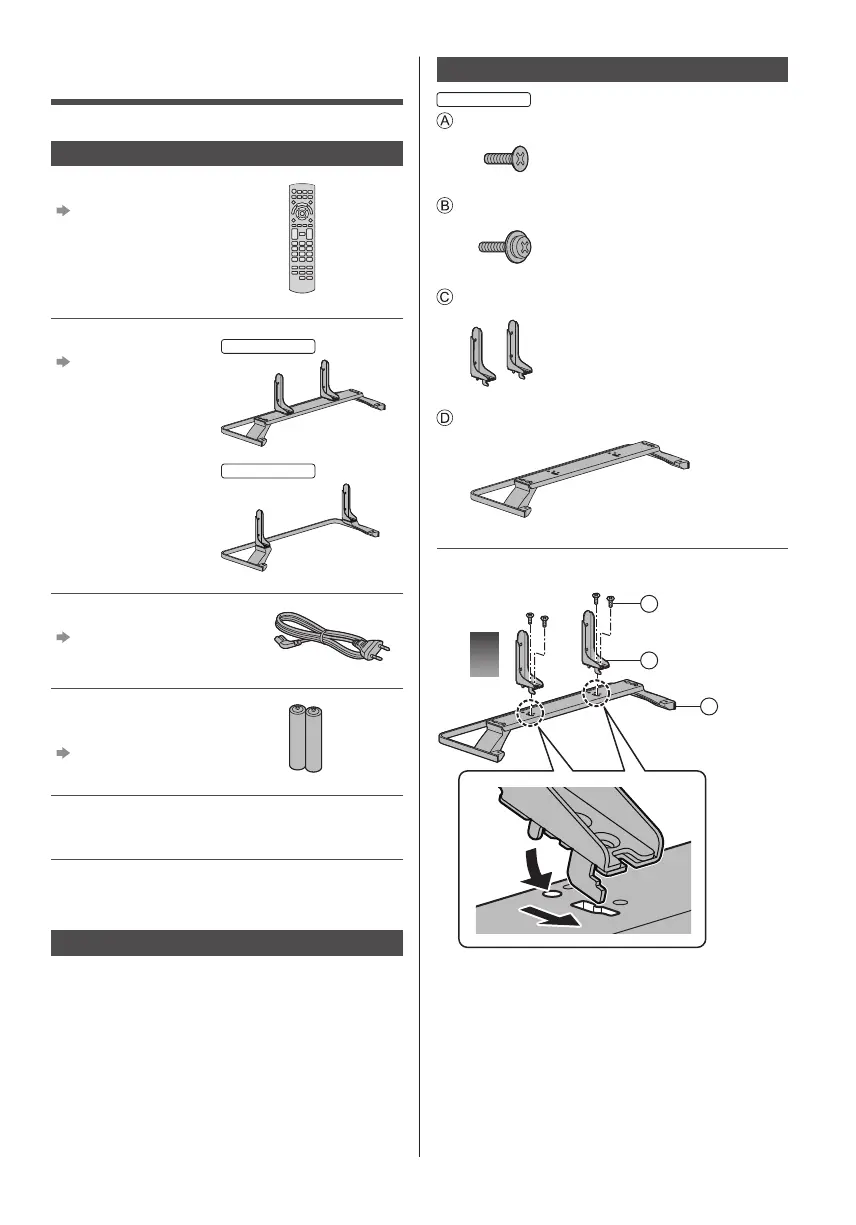 A

B

C

D