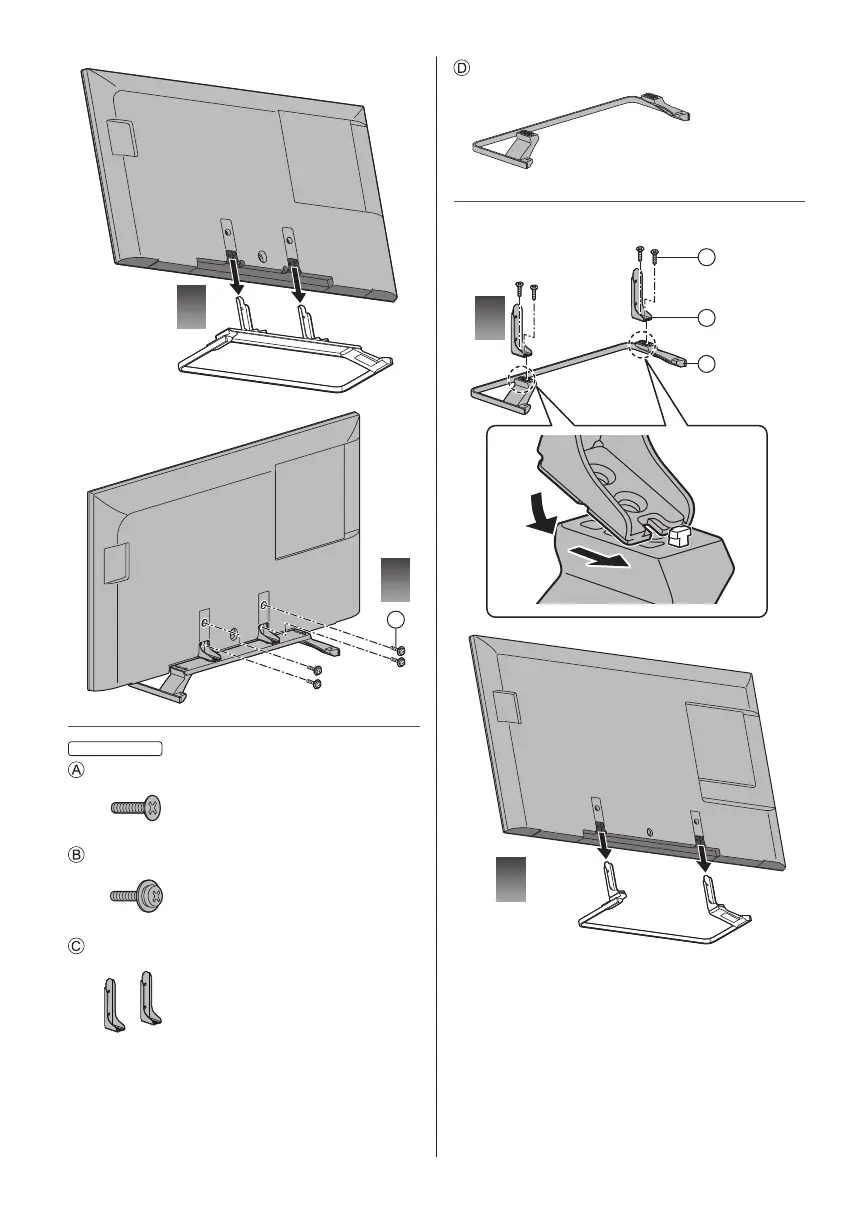 Ⓐ

Ⓑ

Ⓒ

Ⓓ