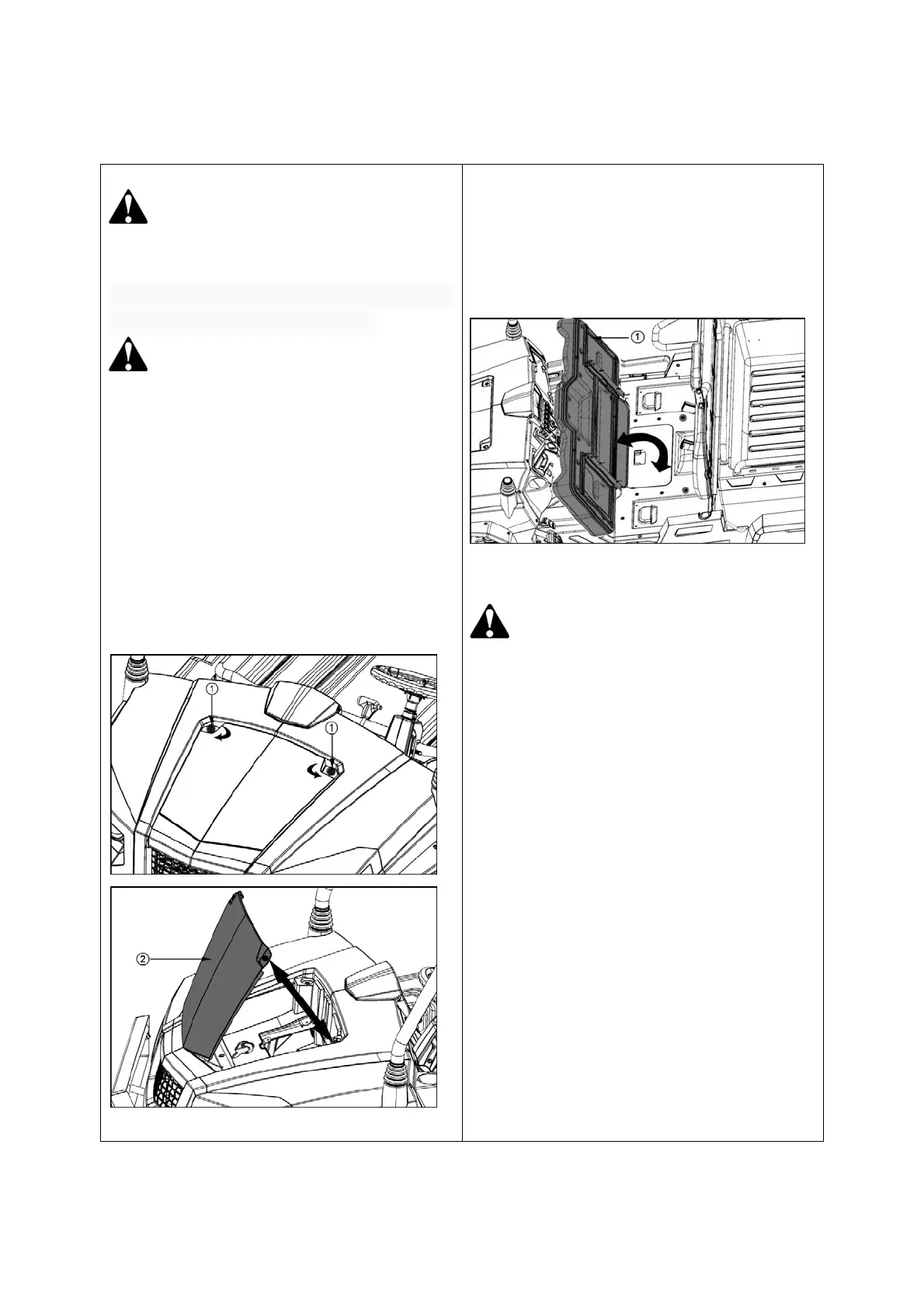 ①

①

②

①