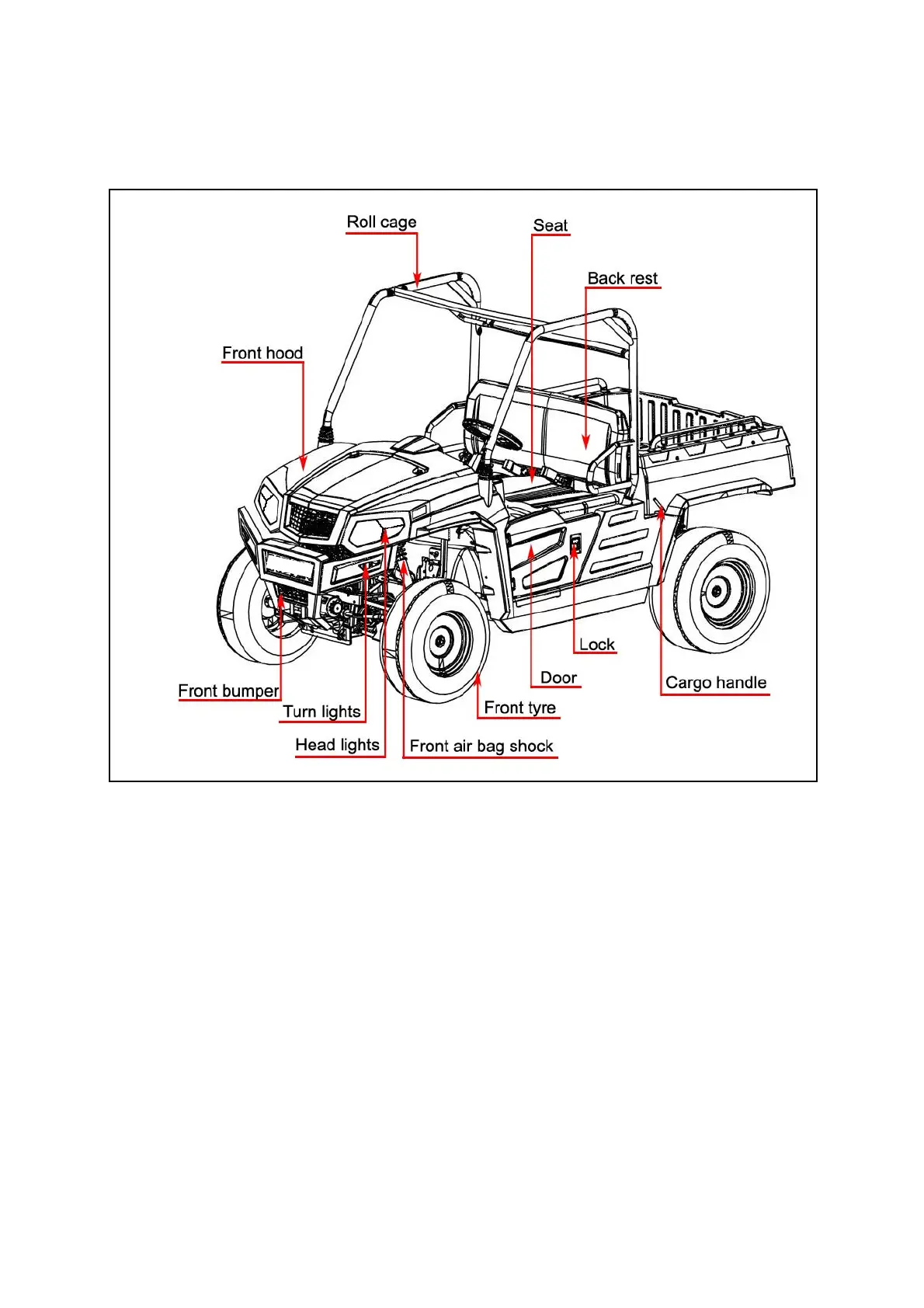 Roll cage
Seat
Back rest
Front hood
Lock
Door
Cargo handle
Front bumper
Turn lights
Front tyre
Head lights
Front air bag shock