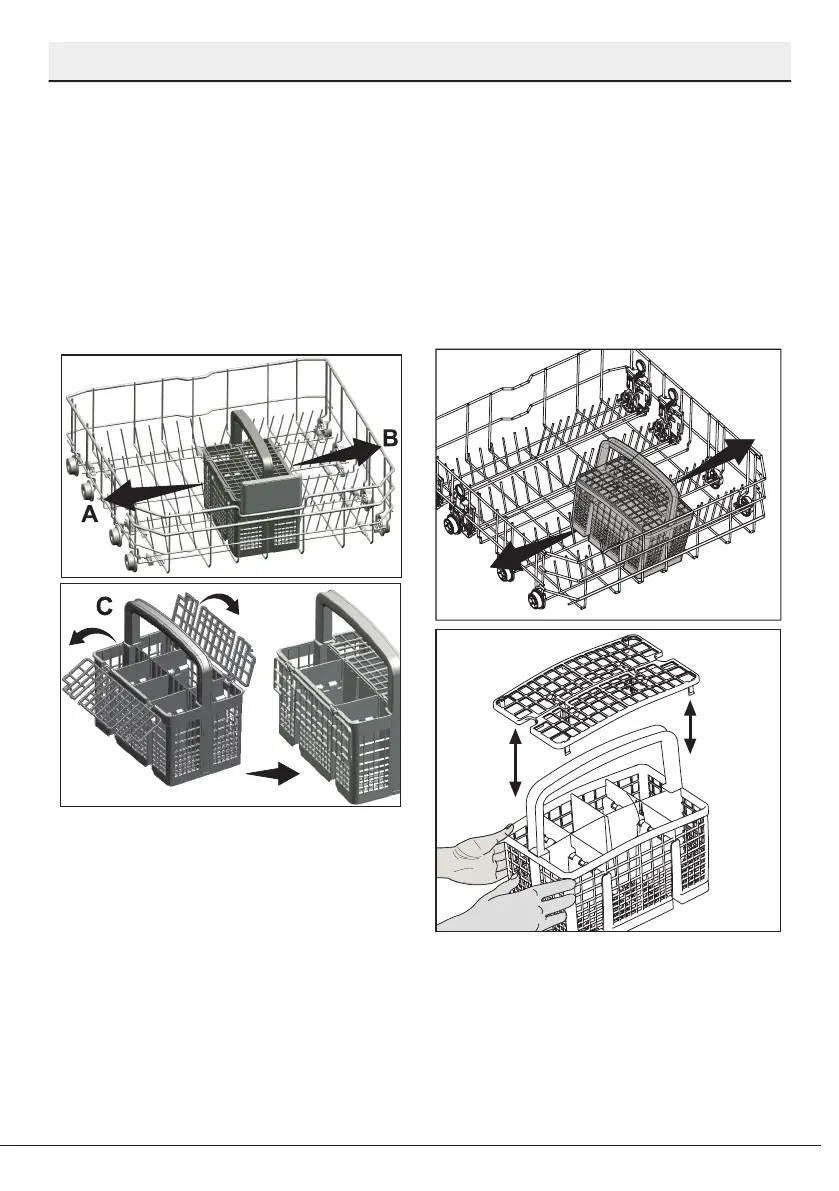 B

A

C