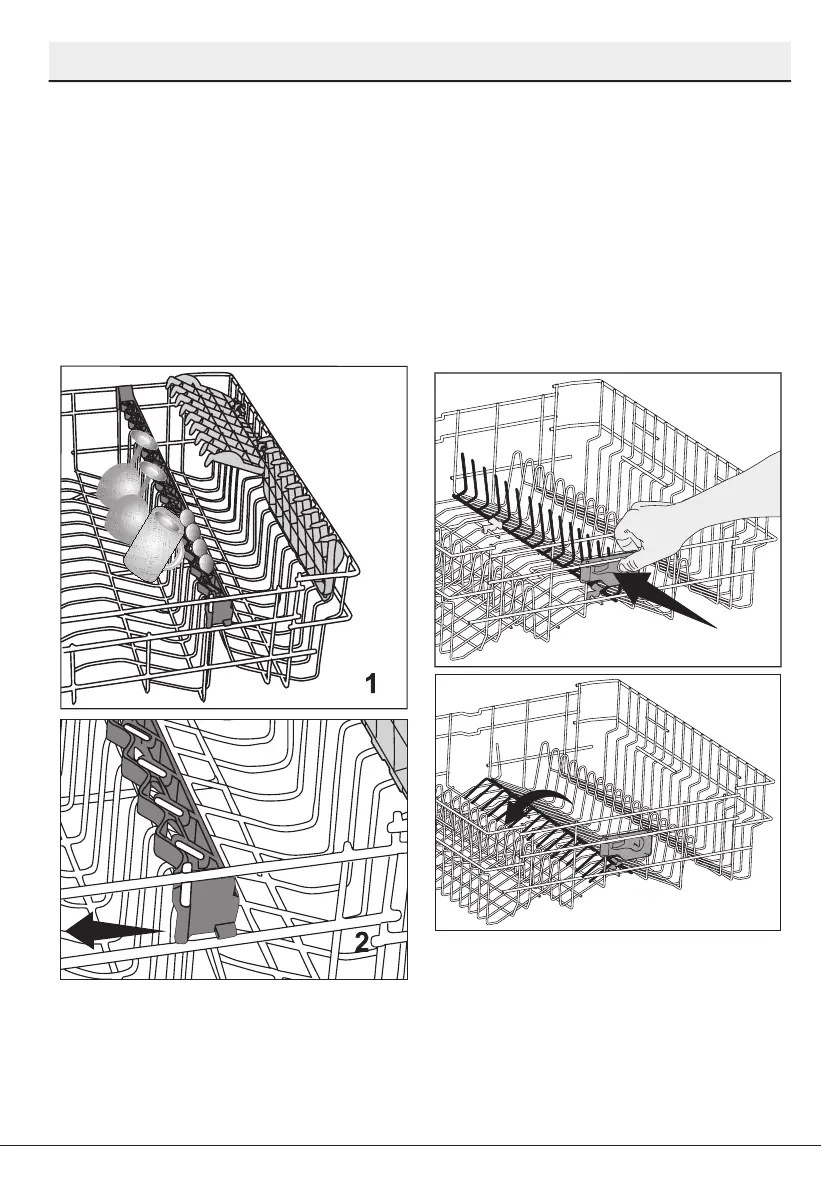 1

2