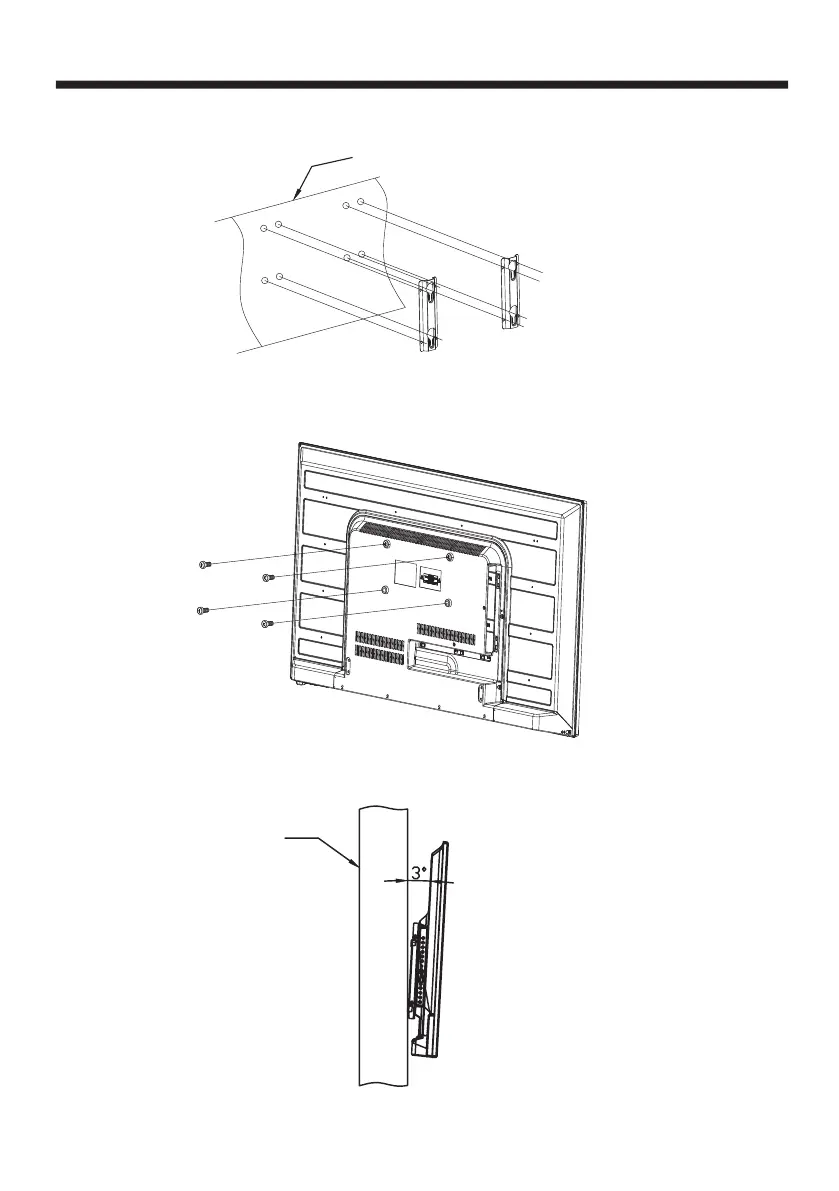 3°