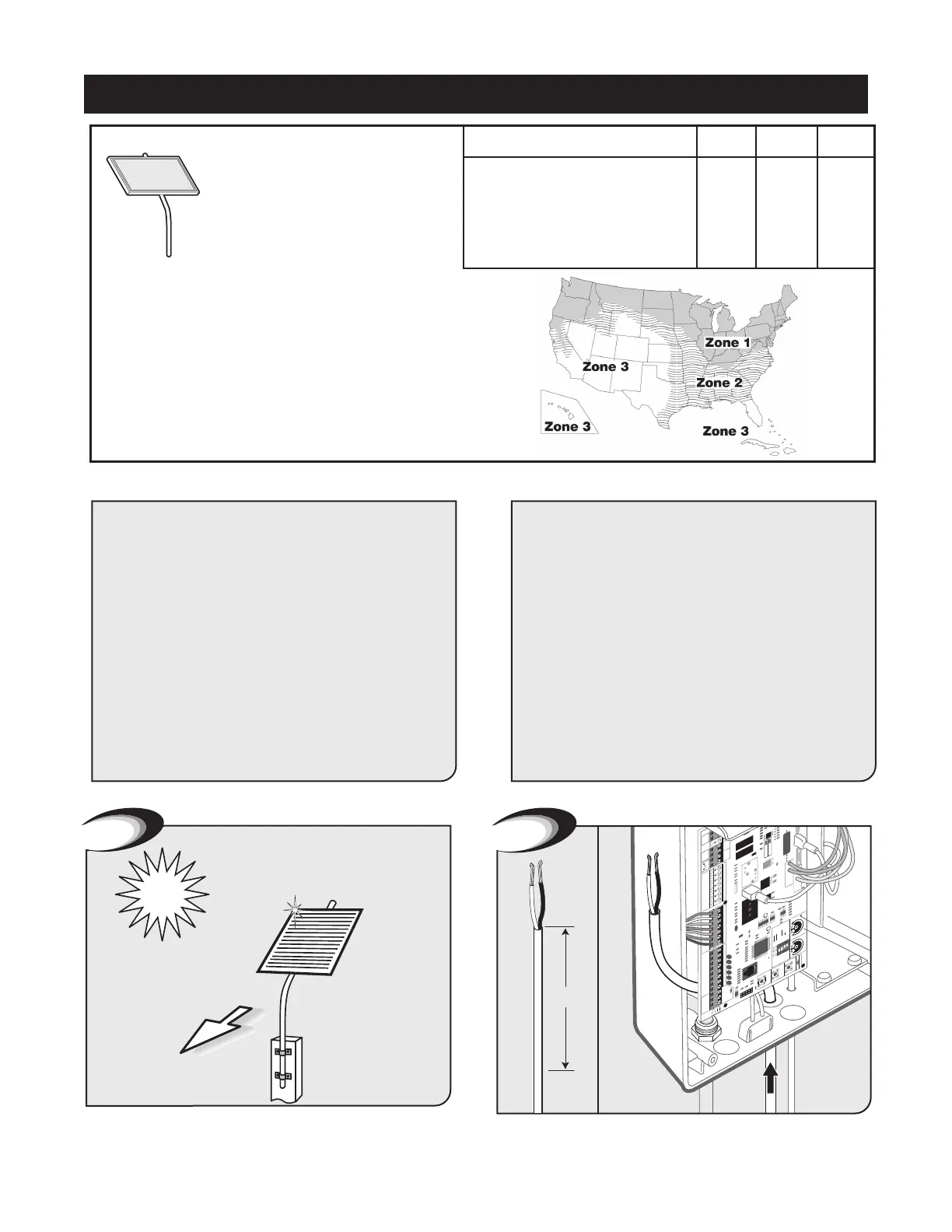 Zone 1
Zone 3
Zone 2
Zone 3
Zone 3