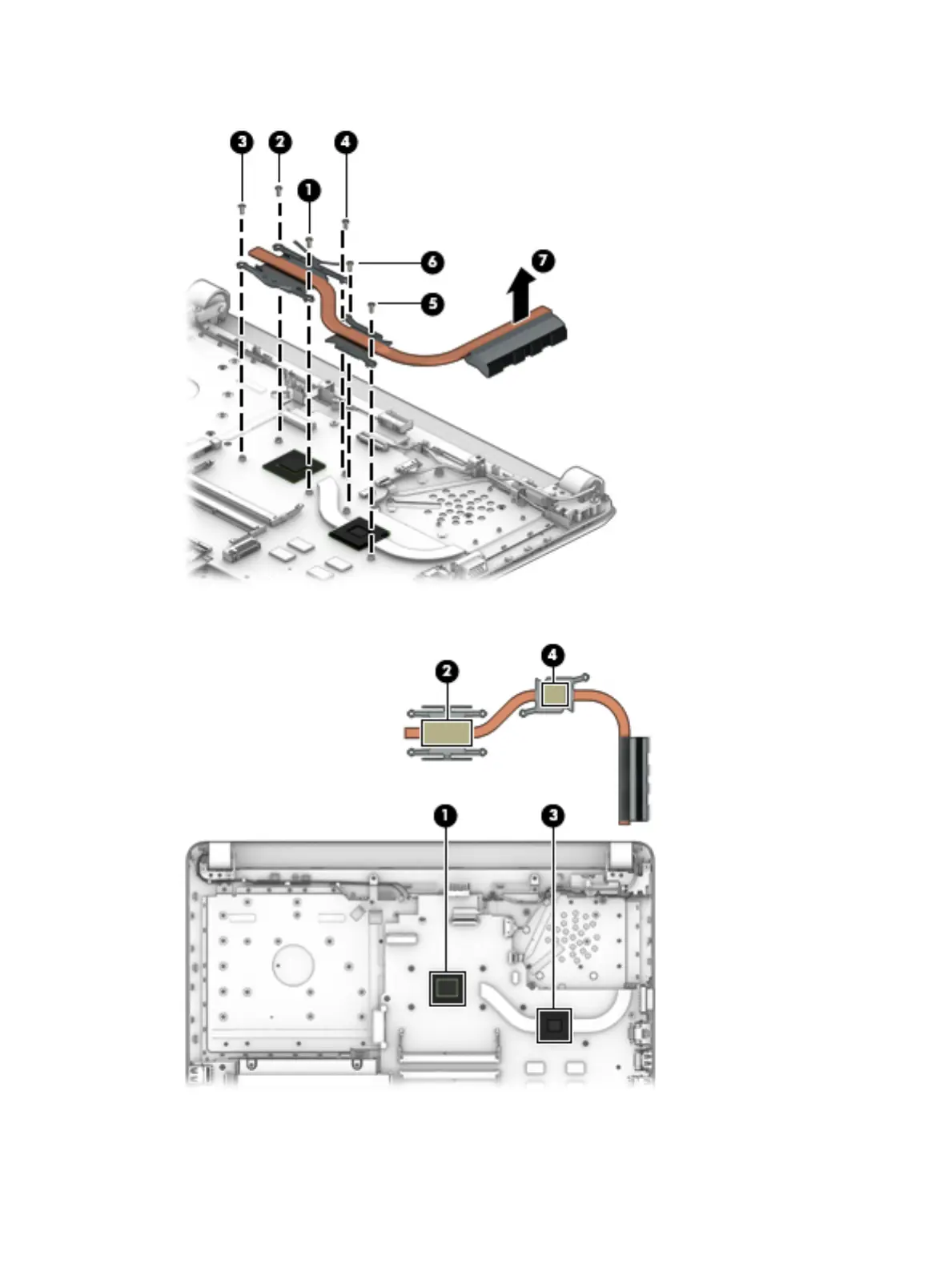 3 2 4 1 6 7 5

2 4

1 3