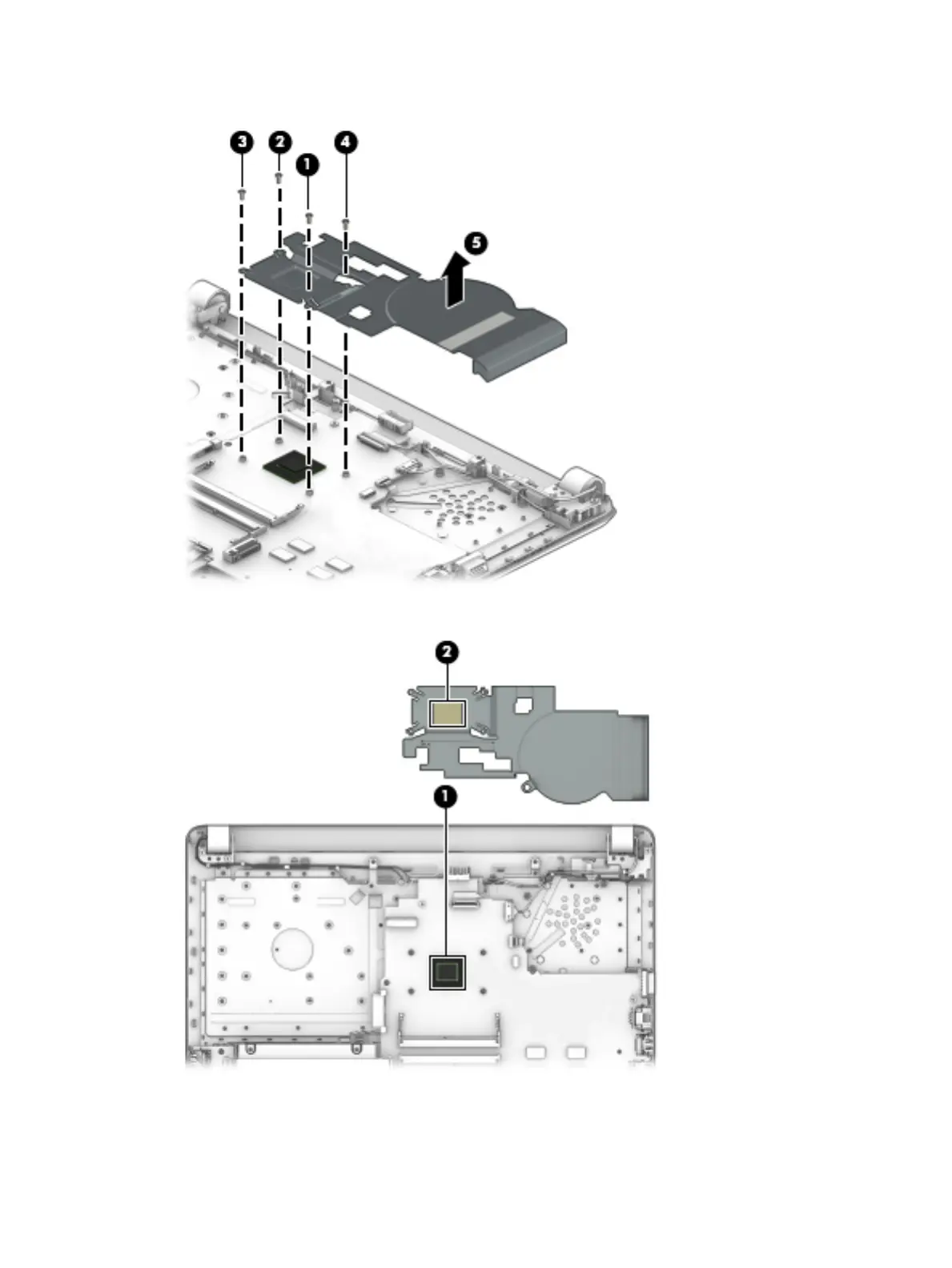 3
2
1
4
5

2
1