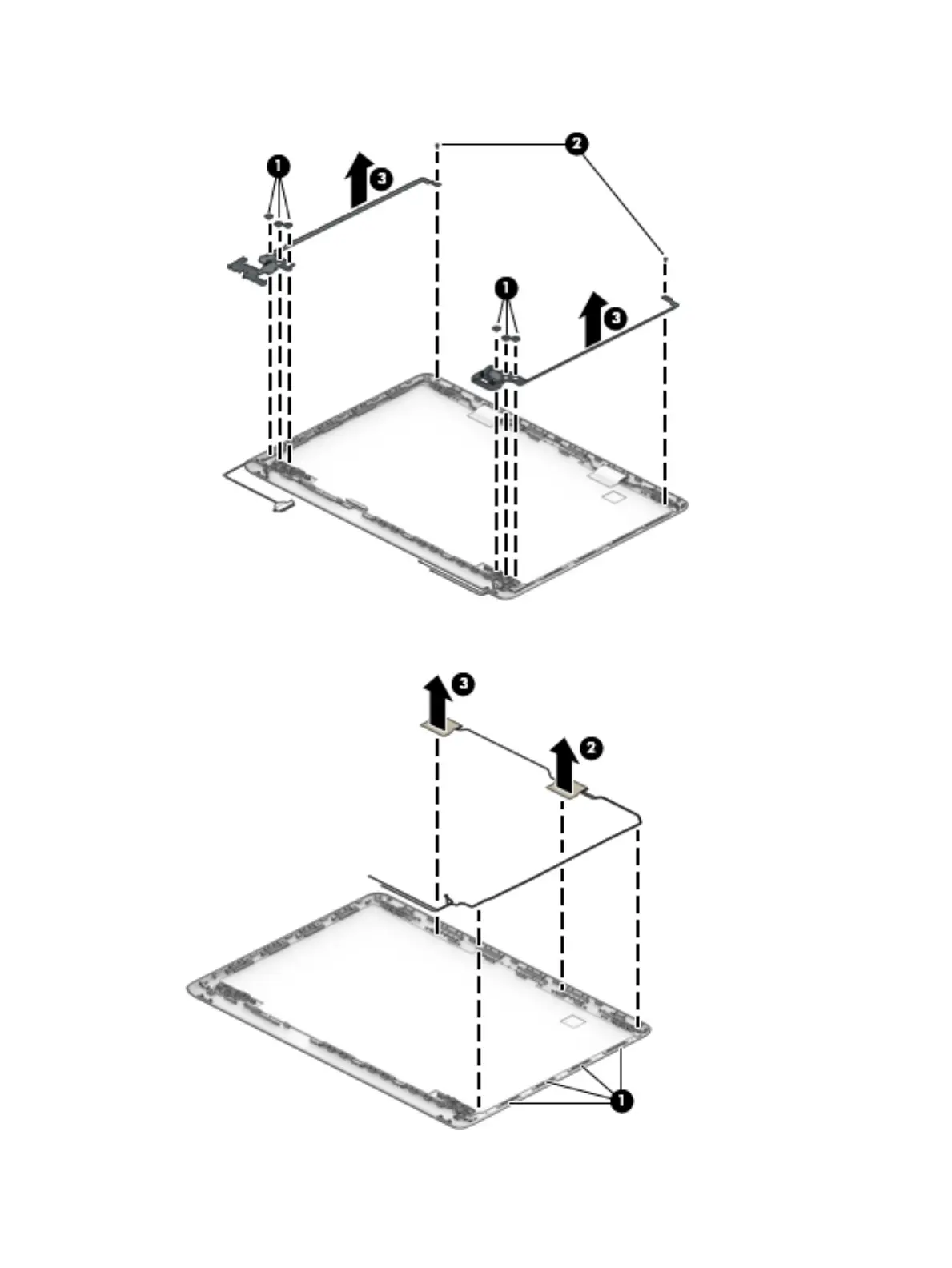 1
3
2
1
3

3
2
1