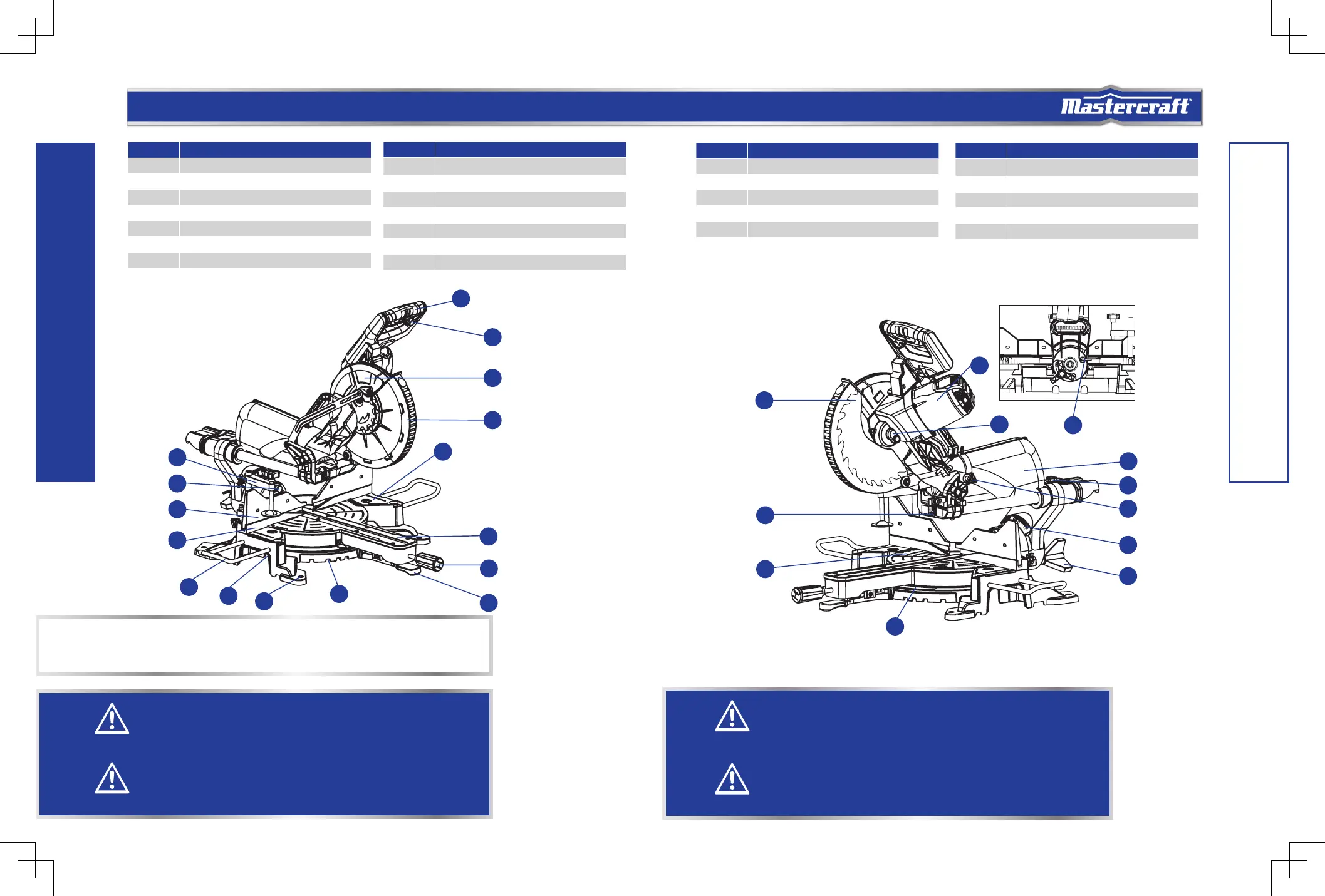 Mastercraft